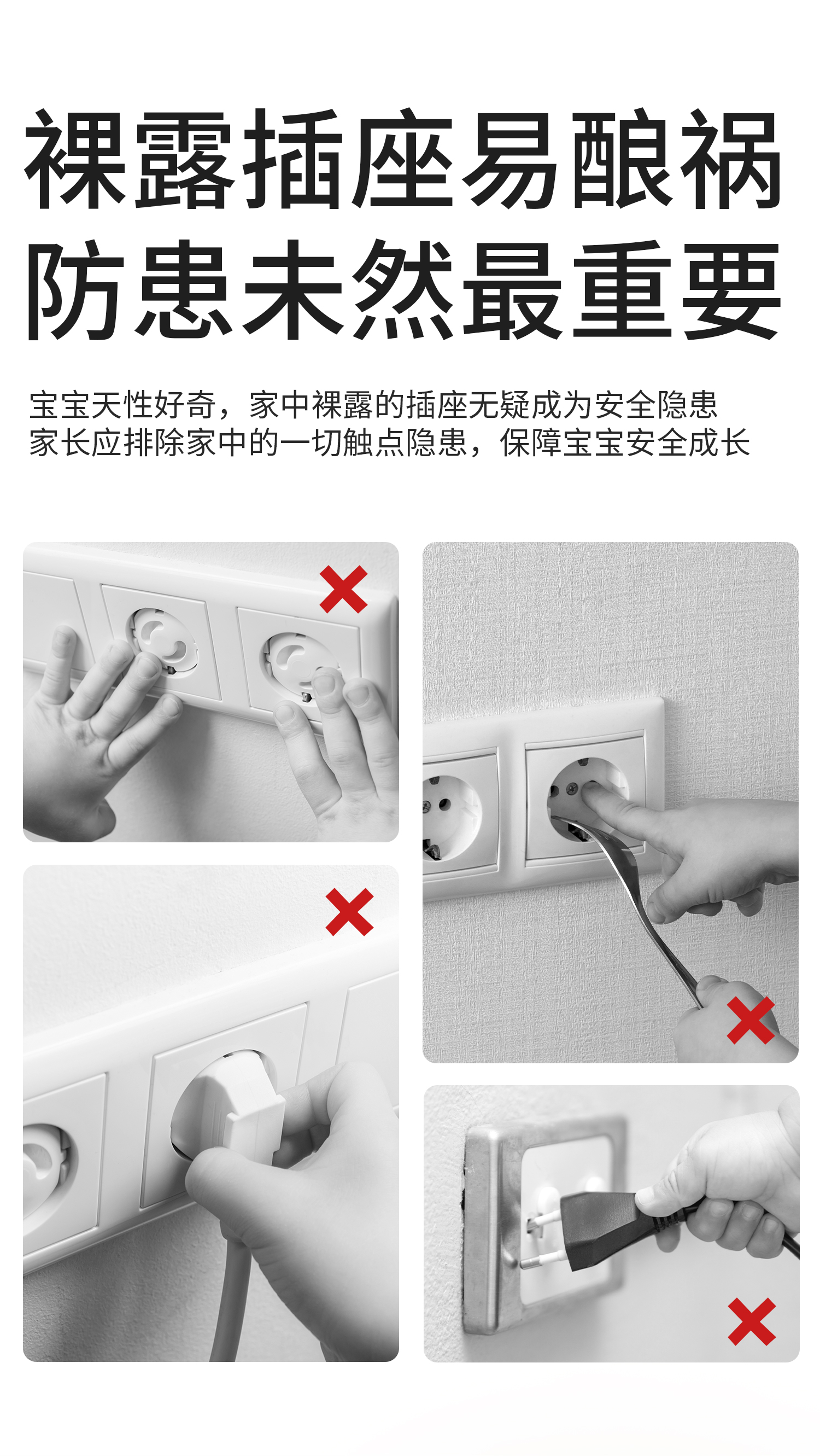 裸露插座易酿祸
防患未然最重要

宝宝天性好奇，家中裸露的插座无疑成为安全隐患
家长应排除家中的一切触点隐患，保障宝宝安全成长