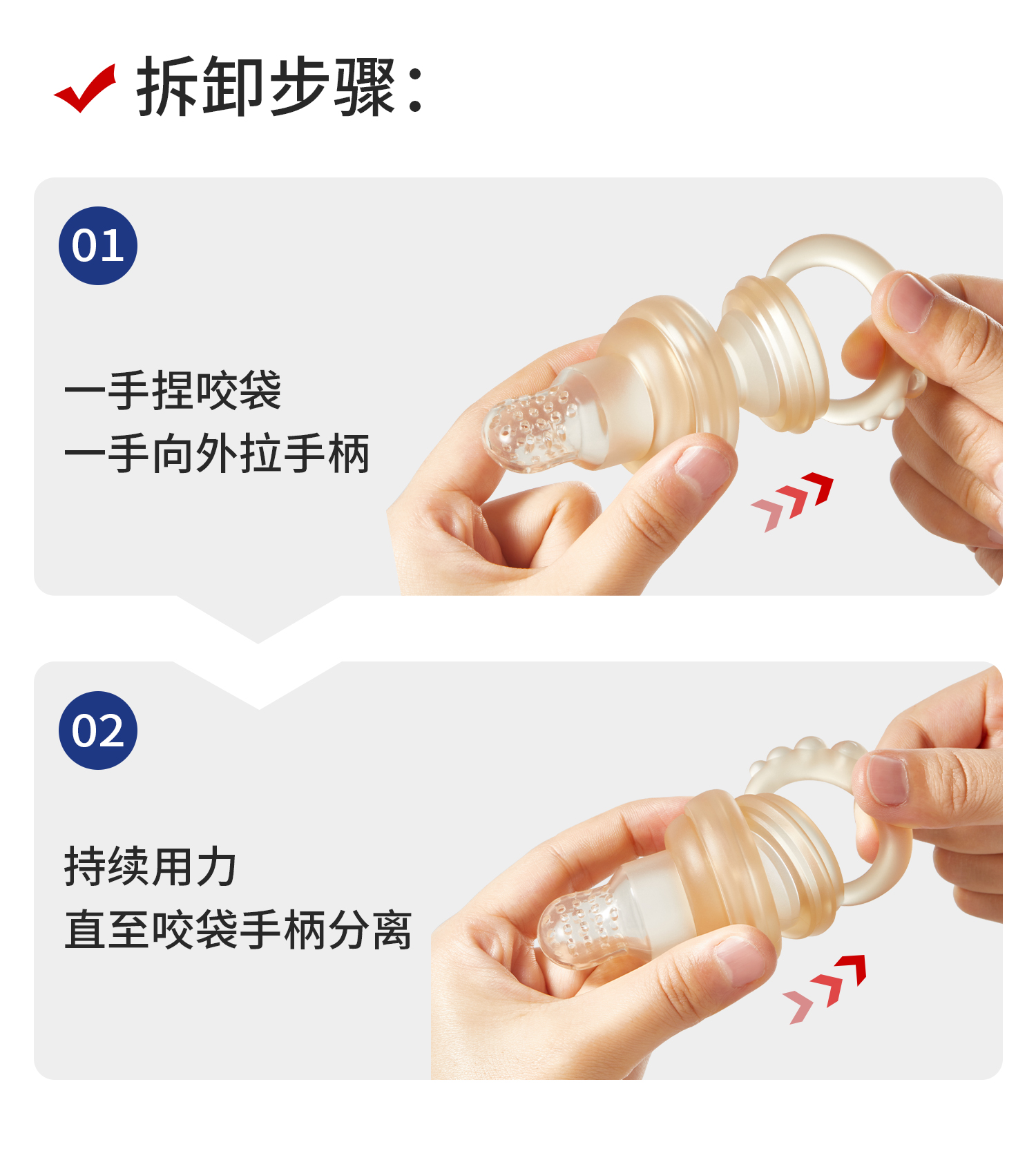 拆卸步骤：

01

一手捏咬袋
一手向外拉手柄

02

持续用力
直至咬袋手柄分离