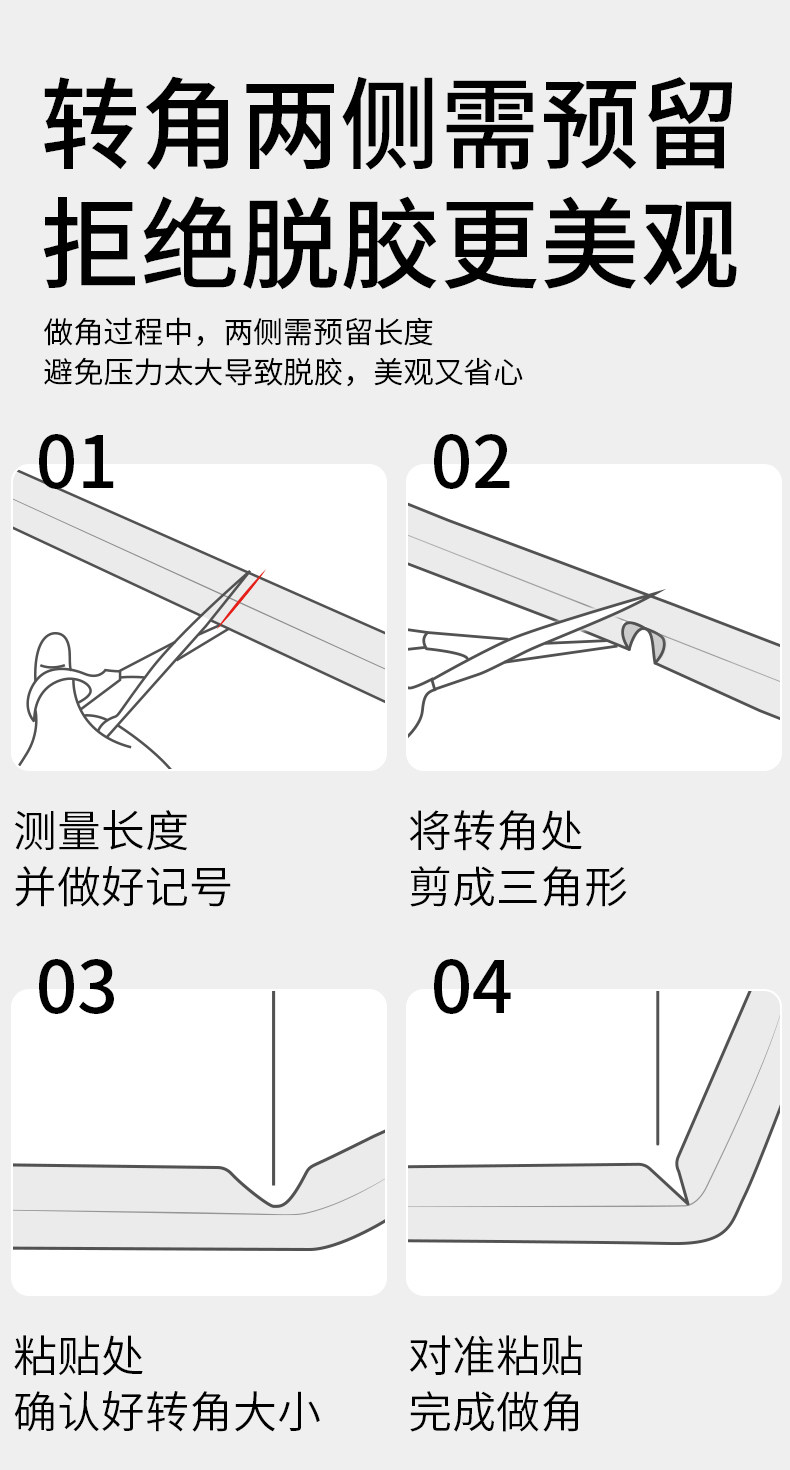 转角两侧需预留
拒绝脱胶更美观

做角过程中，两侧需预留长度
避免压力太大导致脱胶，美观又省心

01

测量长度
并做好记号

02

将转角处
剪成三角形

03

粘贴处
确认好转角大小

04

对准粘贴
完成做角