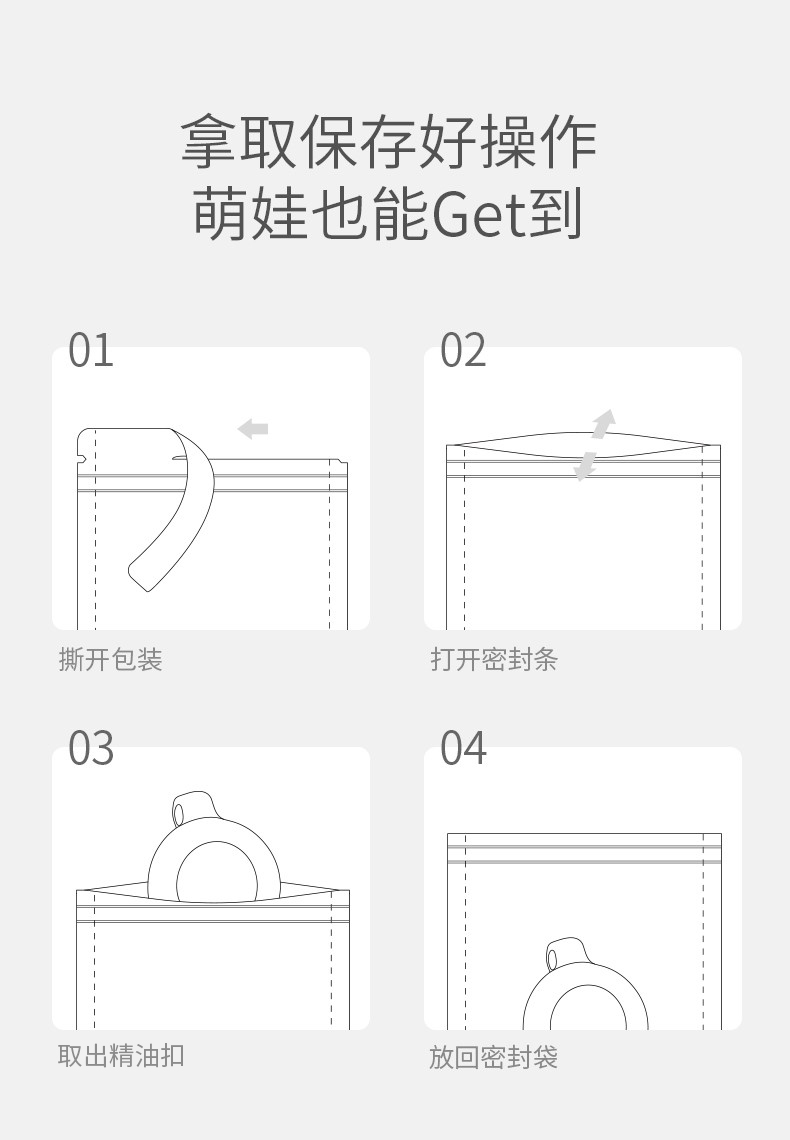 拿取保存好操作
萌娃也能Get到

01

撕开包装

02

打开密封条

03

取出精油扣

04

放回密封袋