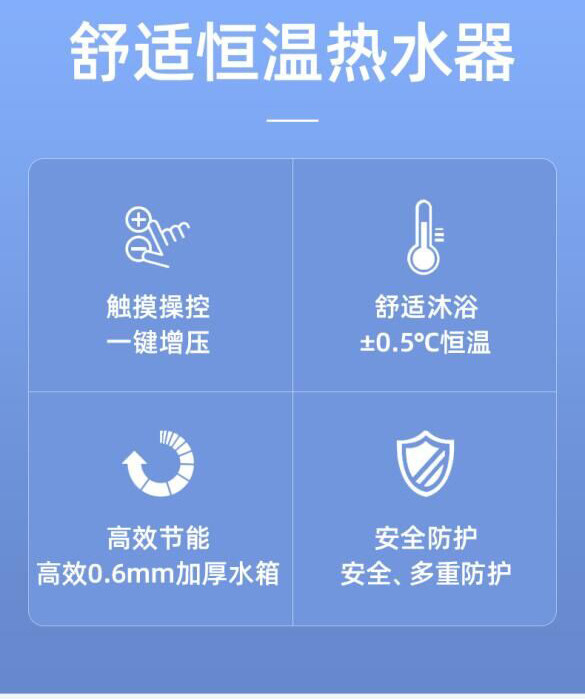 舒适恒温热水器

触摸操控
一键增压

舒适沐浴
±0.5℃恒温

高效节能
高效0.6mm加厚水箱

安全防护
安全、多重防护