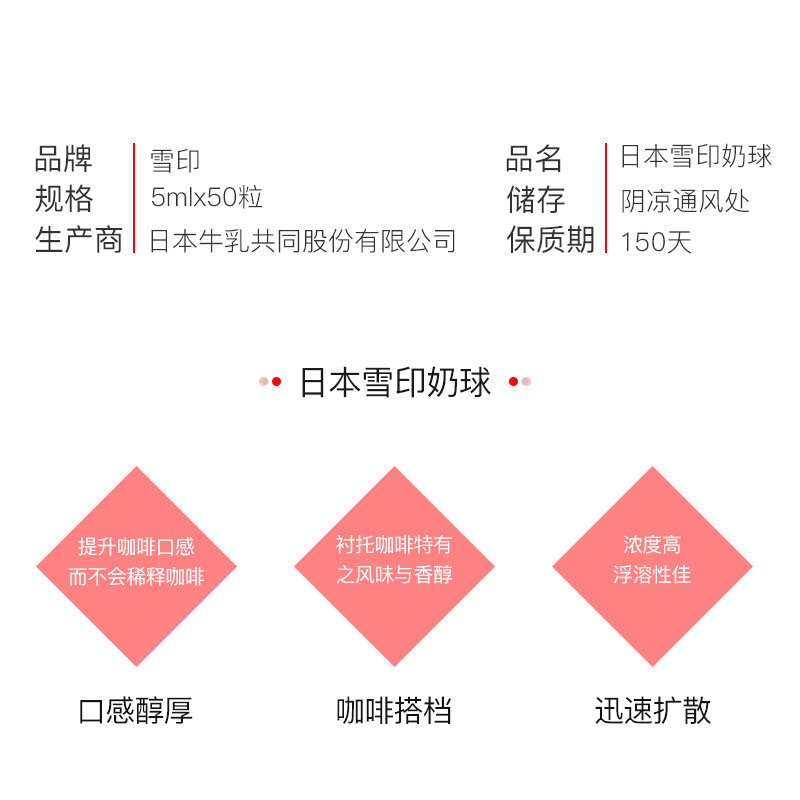 品牌 雪印
规格 5mlx50粒
生产商 日本牛乳共同股份有限公司

品名 日本雪印奶球
储存 阴凉通风处
保质期 150天

日本雪印奶球

提升咖啡口感
而不会稀释咖啡

口感醇厚

衬托咖啡特有
之风味与香醇

咖啡搭档

浓度高
浮溶性佳

迅速扩散