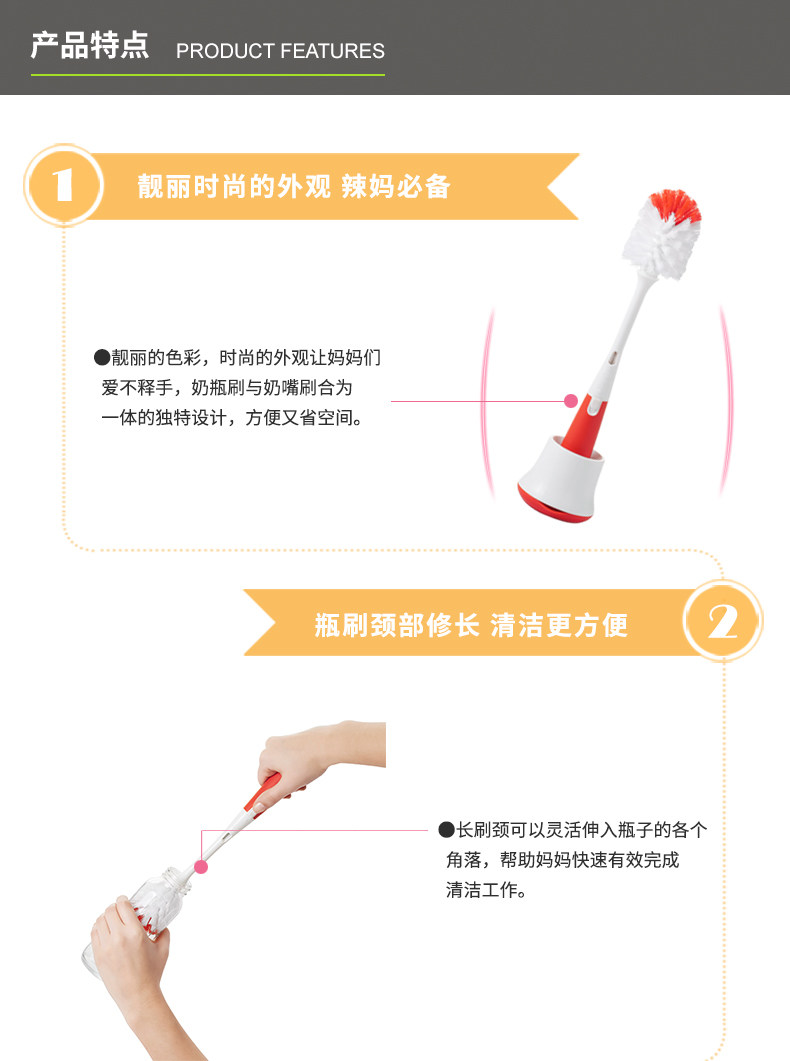 产品特点 PRODUCT FEATURES

1 靓丽时尚的外观 辣妈必备

●靓丽的色彩，时尚的外观让妈妈们爱不释手，奶瓶刷与奶嘴刷合为一体的独特设计，方便又省空间。

瓶刷颈部修长 清洁更方便 2

●长刷颈可以灵活伸入瓶子的各个角落，帮助妈妈快速有效完成清洁工作。