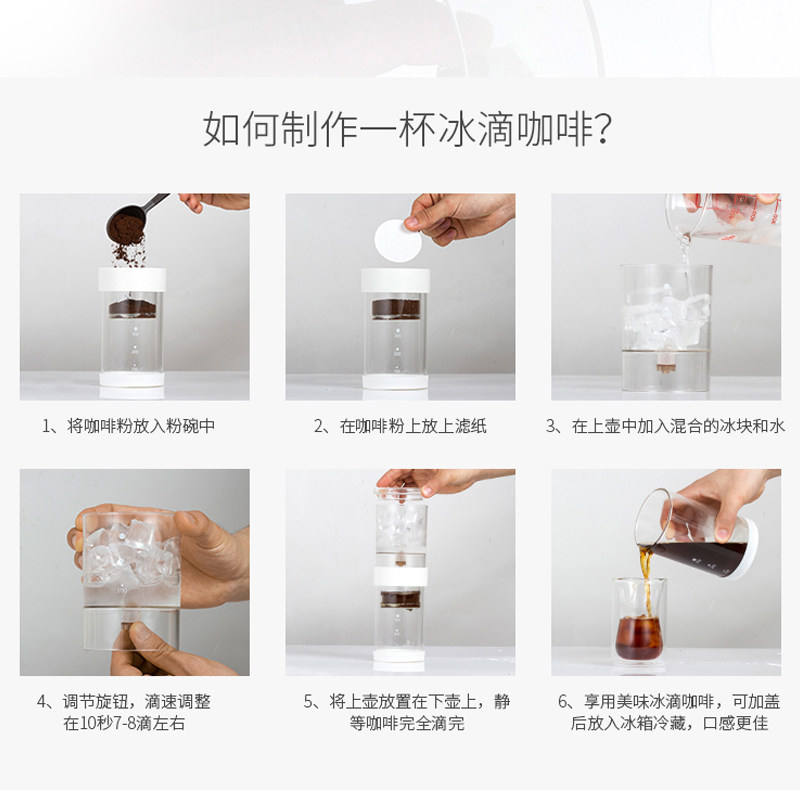 如何制作一杯冰滴咖啡?

1、将咖啡粉放入粉碗中

2、在咖啡粉上放上滤纸

3、在上壶中加入混合的冰块和水

4、调节旋钮，滴速调整在10秒7-8滴左右

5、将上壶放置在下壶上，静等咖啡完全滴完

6、享用美味冰滴咖啡，可加盖后放入冰箱冷藏，口感更佳