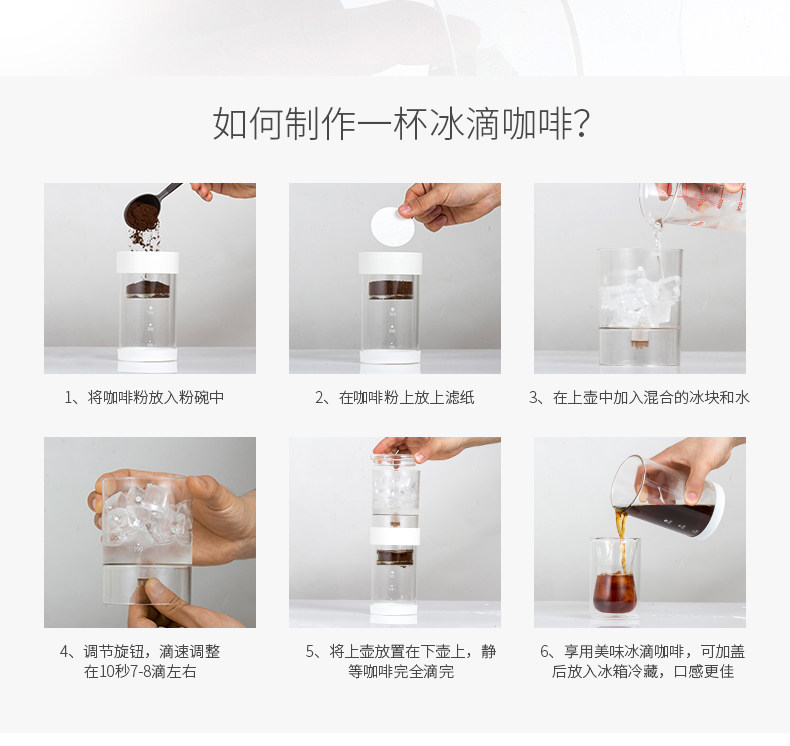 如何制作一杯冰滴咖啡?

1、将咖啡粉放入粉碗中

2、在咖啡粉上放上滤纸

3、在上壶中加入混合的冰块和水

4、调节旋钮，滴速调整在10秒7-8滴左右

5、将上壶放置在下壶上，静等咖啡完全滴完

6、享用美味冰滴咖啡，可加盖后放入冰箱冷藏，口感更佳