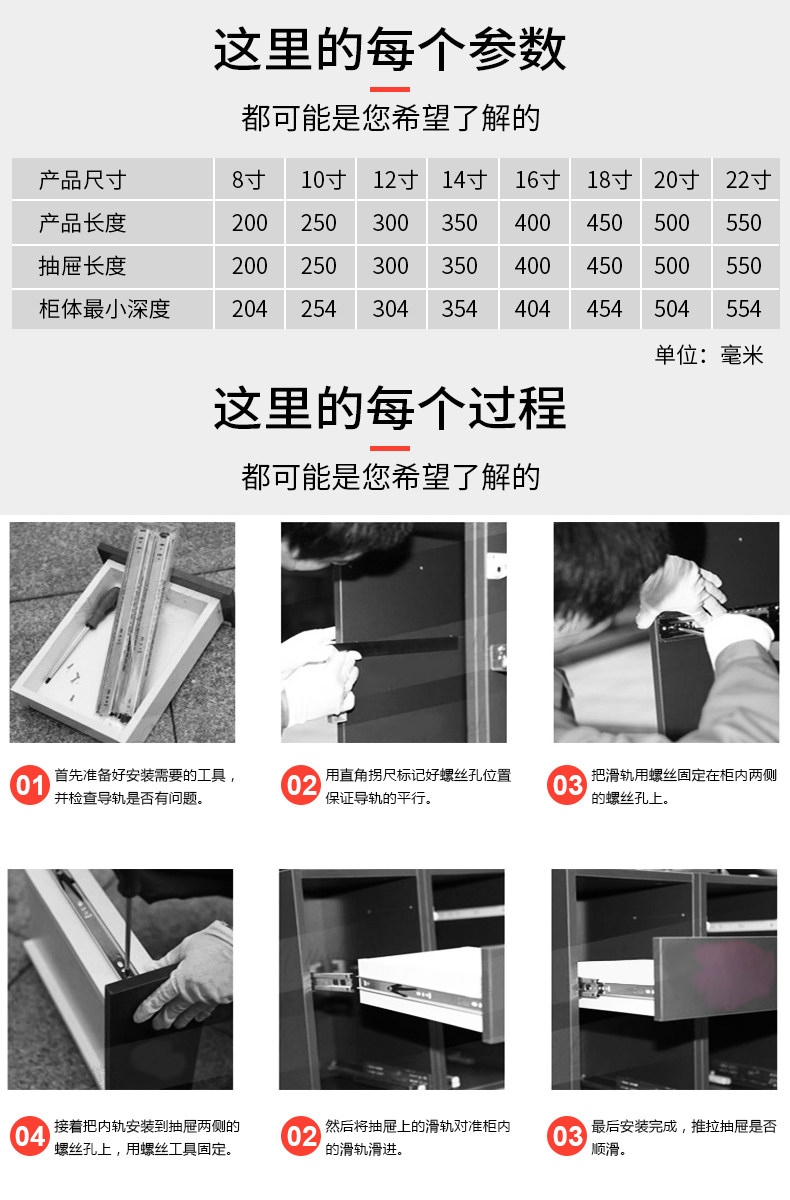 这里的每个参数

都可能是您希望了解的

| 产品尺寸 | 8寸 | 10寸 | 12寸 | 14寸 | 16寸 | 18寸 | 20寸 | 22寸 |
|---|---|---|---|---|---|---|---|---|
| 产品长度 | 200 | 250 | 300 | 350 | 400 | 450 | 500 | 550 |
| 抽屉长度 | 200 | 250 | 300 | 350 | 400 | 450 | 500 | 550 |
| 柜体最小深度 | 204 | 254 | 304 | 354 | 404 | 454 | 504 | 554 |

单位：毫米

这里的每个过程

都可能是您希望了解的

01 首先准备好安装需要的工具，并检查导轨是否有问题。

02 用直角拐尺标记好螺丝孔位置保证导轨的平行。

03 把滑轨用螺丝固定在柜内两侧的螺丝孔上。

04 接着把内轨安装到抽屉两侧的螺丝孔上，用螺丝工具固定。

02 然后将抽屉上的滑轨对准柜内的滑轨滑进。

03 最后安装完成，推拉抽屉是否顺滑。