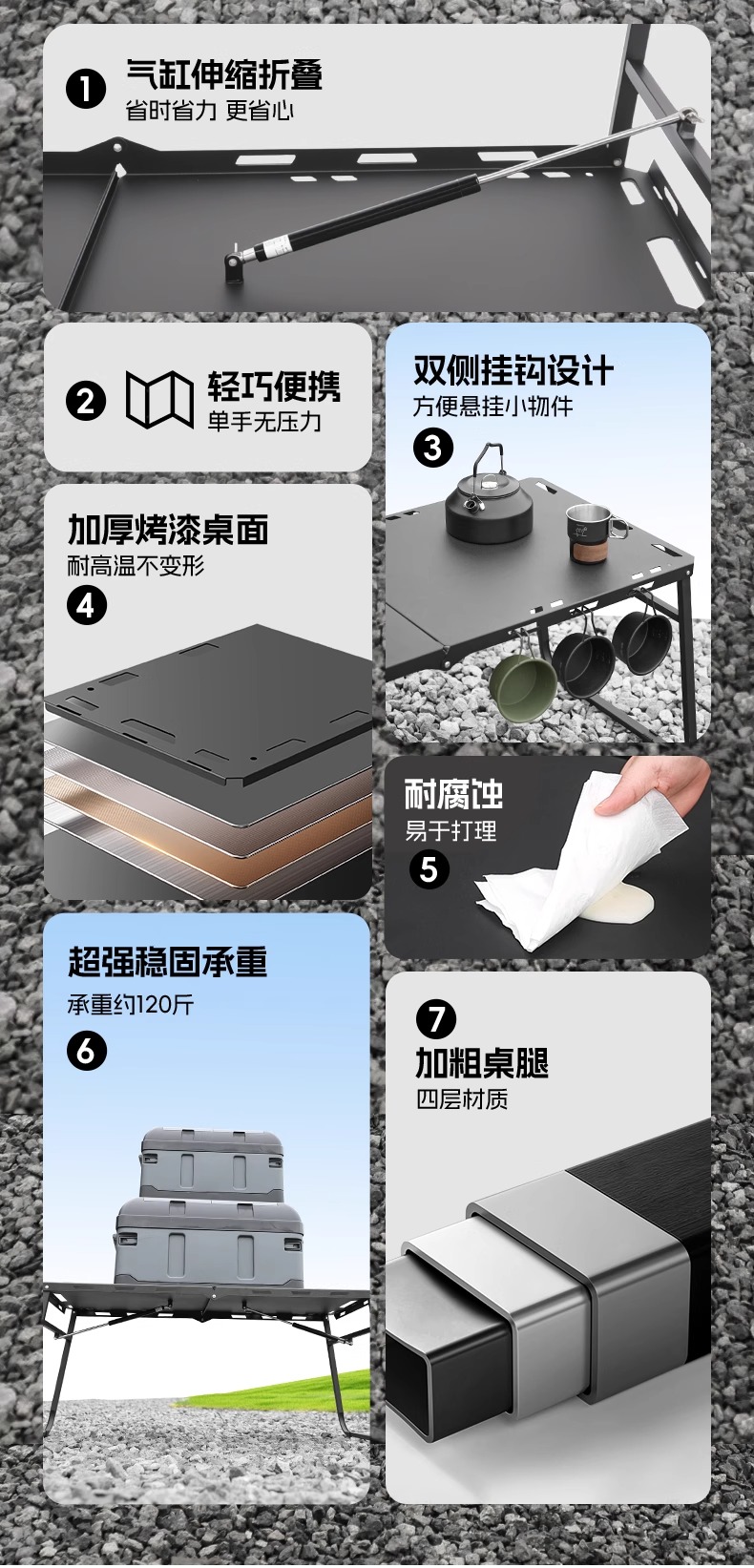 1 气缸伸缩折叠
省时省力 更省心

2 轻巧便携
单手无压力

双侧挂钩设计
方便悬挂小物件
3

加厚烤漆桌面
耐高温不变形
4

耐腐蚀
易于打理
5

超强稳固承重
承重约120斤
6

7
加粗桌腿
四层材质