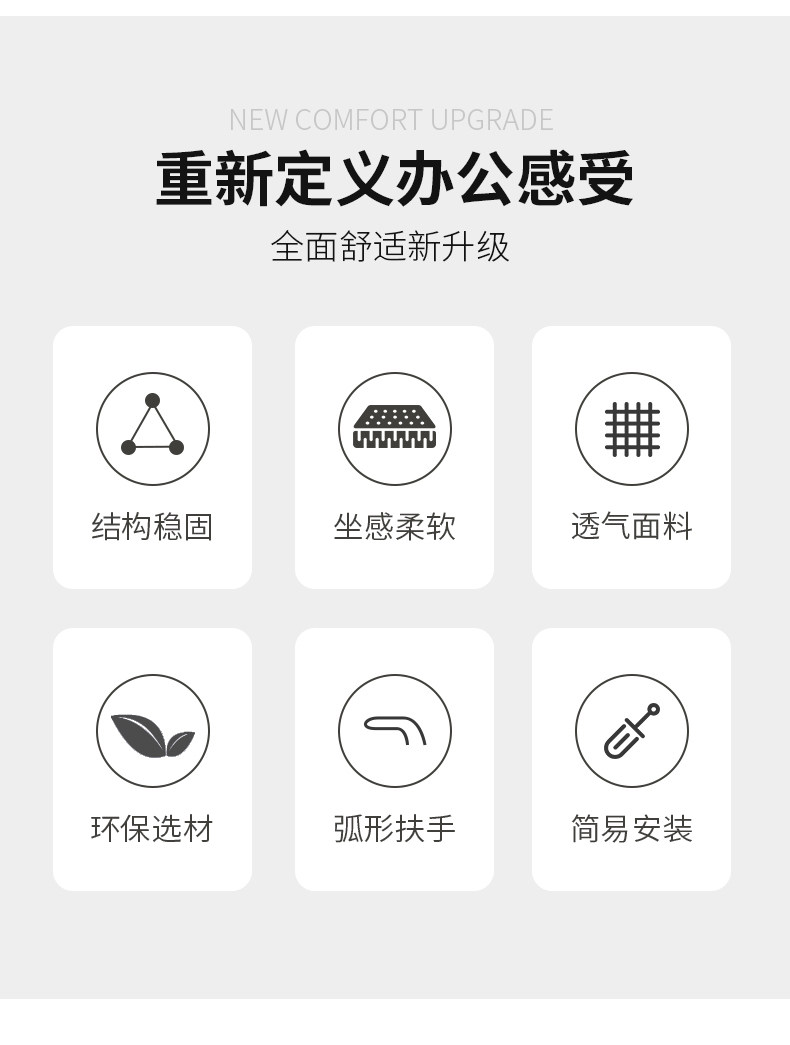 NEW COMFORT UPGRADE

重新定义办公感受

全面舒适新升级

结构稳固

坐感柔软

透气面料

环保选材

弧形扶手

简易安装