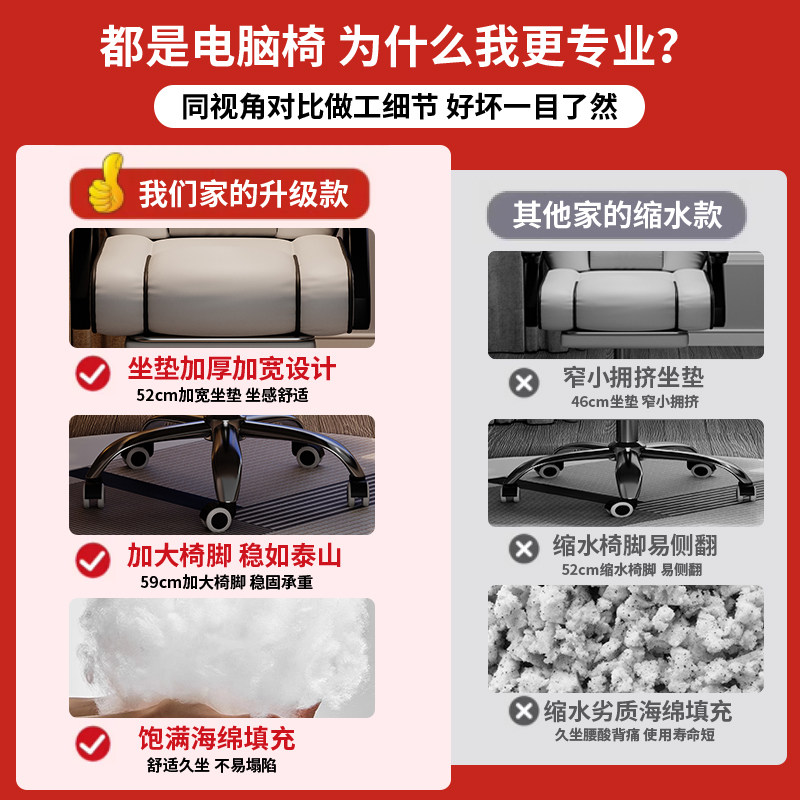 都是电脑椅 为什么我更专业?

同视角对比做工细节 好坏一目了然

我们家的升级款

坐垫加厚加宽设计
52cm加宽坐垫 坐感舒适

加大椅脚 稳如泰山
59cm加大椅脚 稳固承重

饱满海绵填充
舒适久坐 不易塌陷

其他家的缩水款

窄小拥挤坐垫
46cm坐垫 窄小拥挤

缩水椅脚易侧翻
52cm缩水椅脚 易侧翻

缩水劣质海绵填充
久坐腰酸背痛 使用寿命短