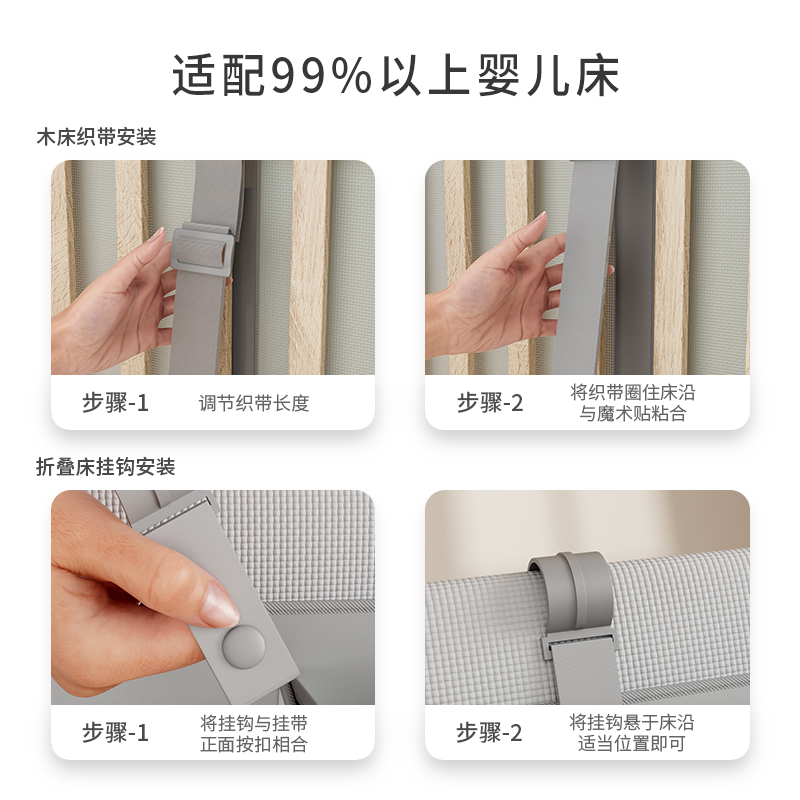 适配99%以上婴儿床

木床织带安装

步骤-1 调节织带长度

步骤-2 将织带圈住床沿与魔术贴粘合

折叠床挂钩安装

步骤-1 将挂钩与挂带正面按扣相合

步骤-2 将挂钩悬于床沿适当位置即可