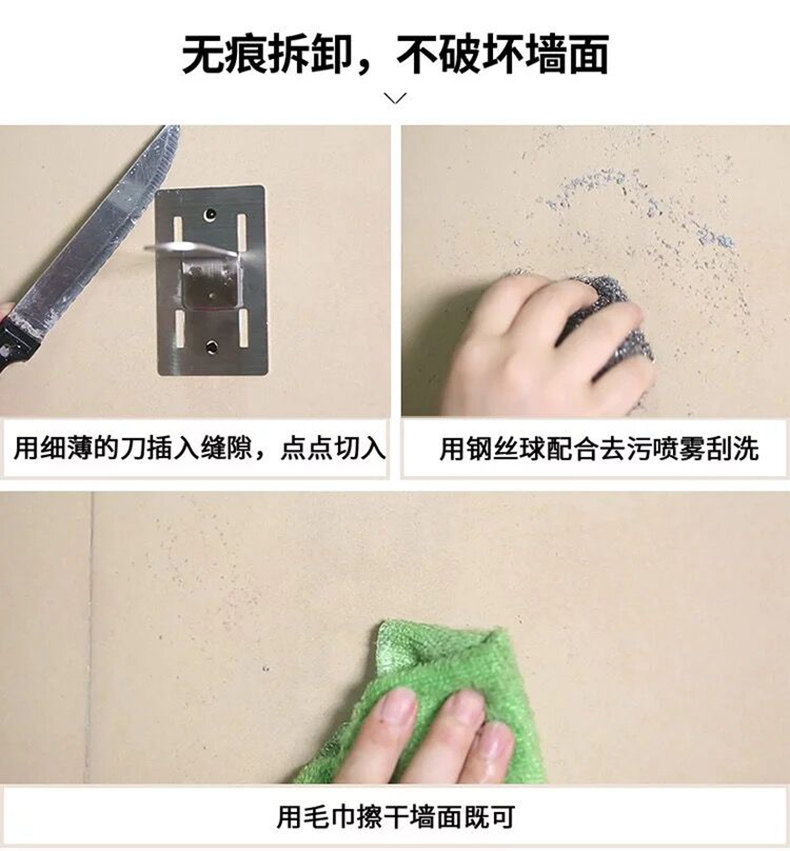 无痕拆卸，不破坏墙面

用细薄的刀插入缝隙，点点切入

用钢丝球配合去污喷雾刮洗

用毛巾擦干墙面既可