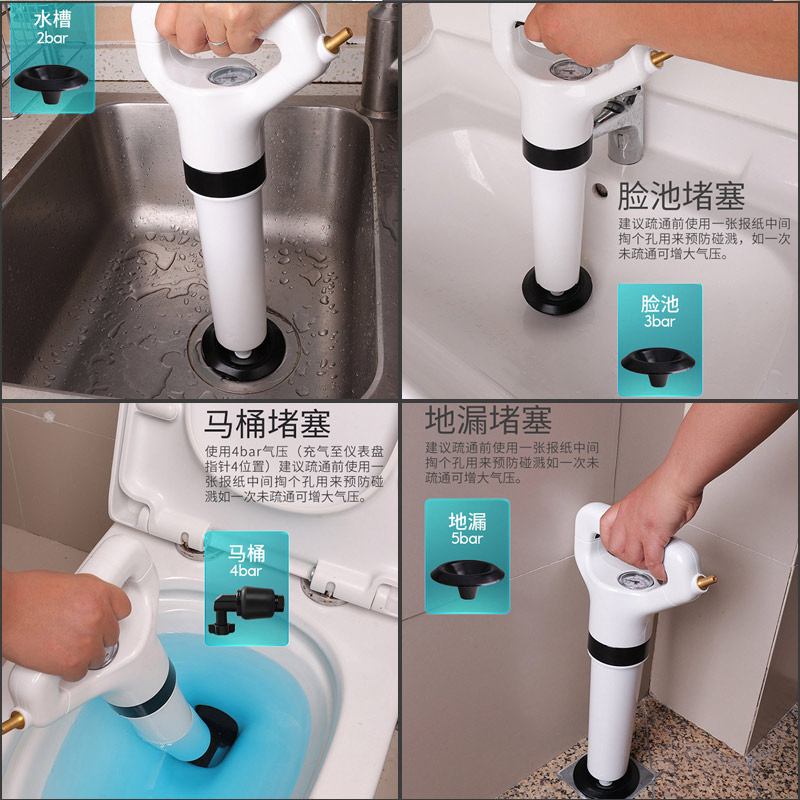 水槽
2bar

脸池堵塞
建议疏通前使用一张报纸中间掏个孔用来预防碰溅，如一次未疏通可增大气压。

脸池
3bar

马桶堵塞
使用4bar气压（充气至仪表盘指针4位置）建议疏通前使用一张报纸中间掏个孔用来预防碰溅如一次未疏通可增大气压。

马桶
4bar

地漏堵塞
建议疏通前使用一张报纸中间掏个孔用来预防碰溅如一次未疏通可增大气压。

地漏
5bar