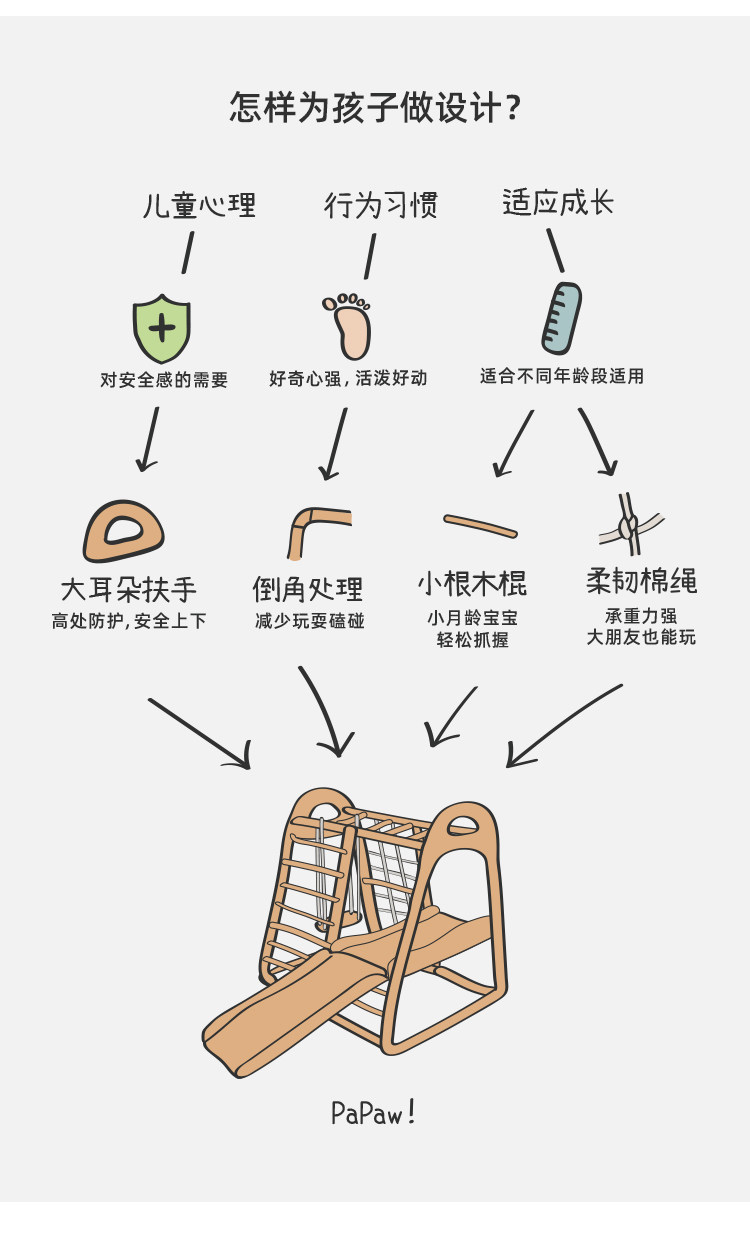 怎样为孩子做设计？

儿童心理

行为习惯

适应成长

对安全感的需要

好奇心强，活泼好动

适合不同年龄段适用

大耳朵扶手
高处防护，安全上下

倒角处理
减少玩耍磕碰

小根木棍
小月龄宝宝
轻松抓握

柔韧棉绳
承重力强
大朋友也能玩

PaPaw!