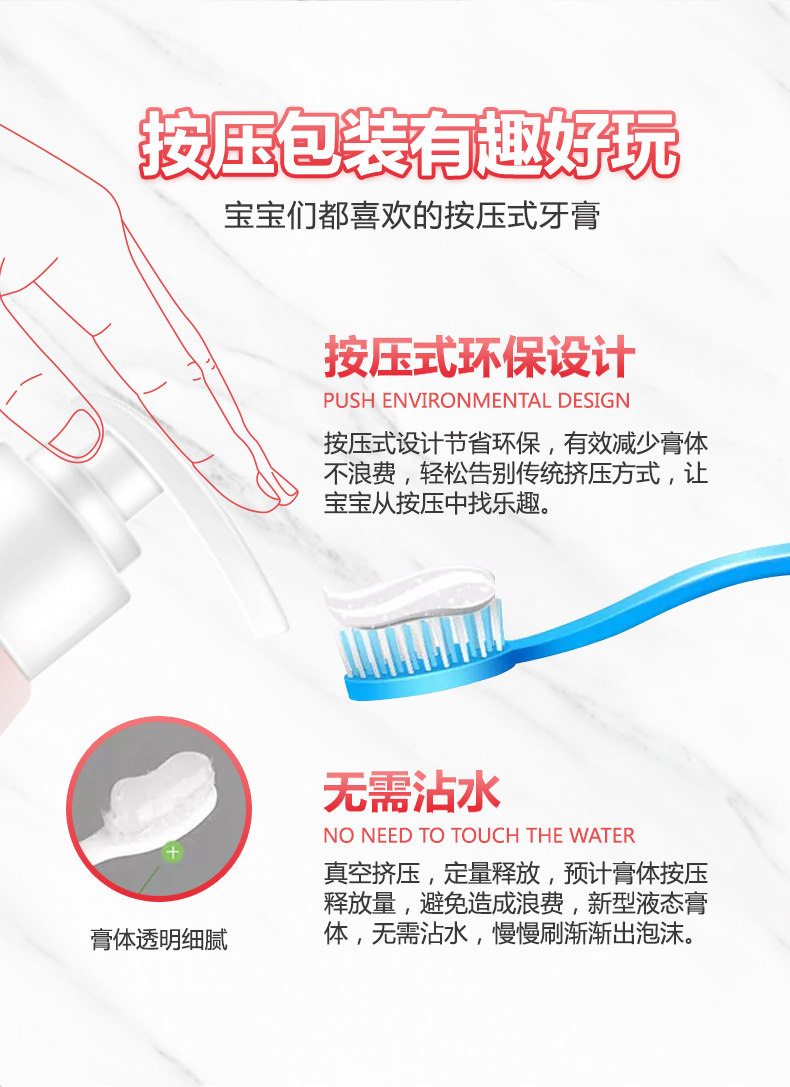 按压包装有趣好玩

宝宝们都喜欢的按压式牙膏

按压式环保设计

PUSH ENVIRONMENTAL DESIGN

按压式设计节省环保，有效减少膏体不浪费，轻松告别传统挤压方式，让宝宝从按压中找乐趣。

无需沾水

NO NEED TO TOUCH THE WATER

真空挤压，定量释放，预计膏体按压释放量，避免造成浪费，新型液态膏体，无需沾水，慢慢刷渐渐出泡沫。

膏体透明细腻