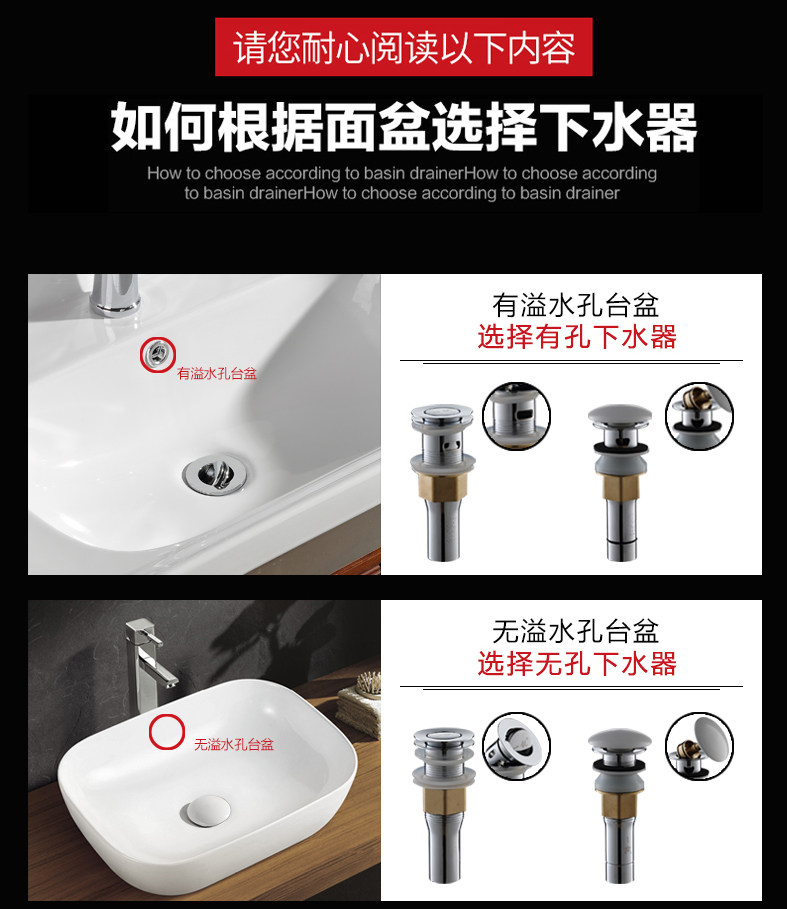 请您耐心阅读以下内容

如何根据面盆选择下水器

How to choose according to basin drainerHow to choose according to basin drainerHow to choose according to basin drainer

有溢水孔台盆

有溢水孔台盆
选择有孔下水器

无溢水孔台盆

无溢水孔台盆
选择无孔下水器