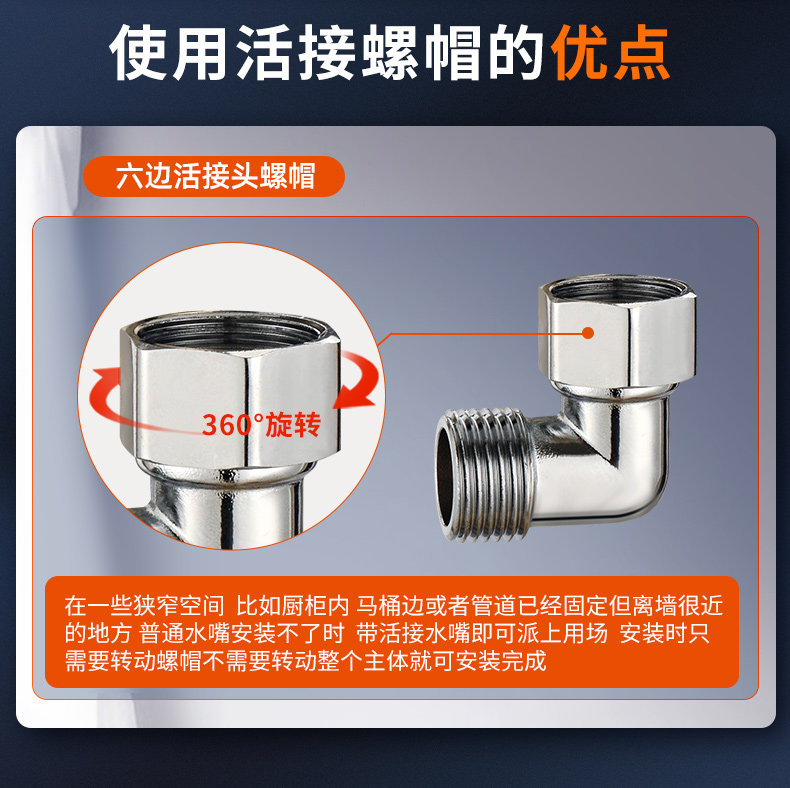 使用活接螺帽的优点

六边活接头螺帽

360°旋转

在一些狭窄空间 比如厨柜内 马桶边或者管道已经固定但离墙很近的地方 普通水嘴安装不了时 带活接水嘴即可派上用场 安装时只需要转动螺帽不需要转动整个主体就可安装完成