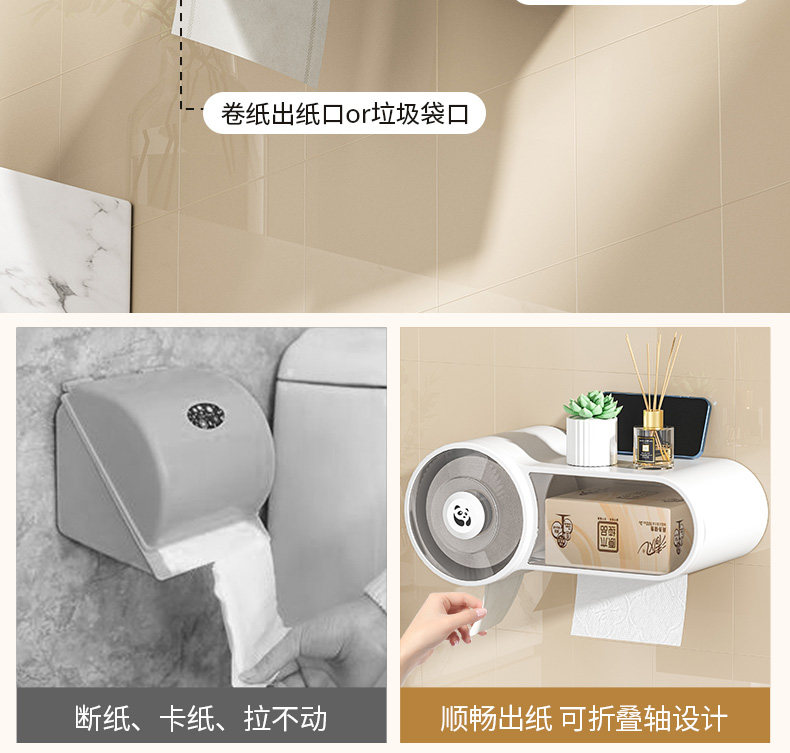 卷纸出纸口or垃圾袋口

断纸、卡纸、拉不动

顺畅出纸 可折叠轴设计