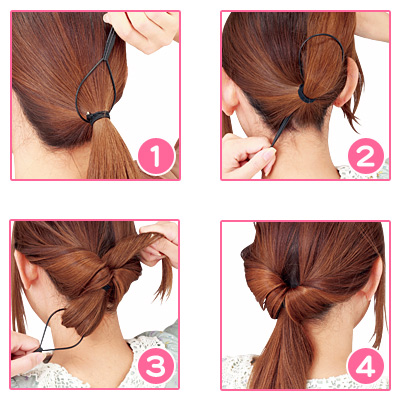 1

2

3

4