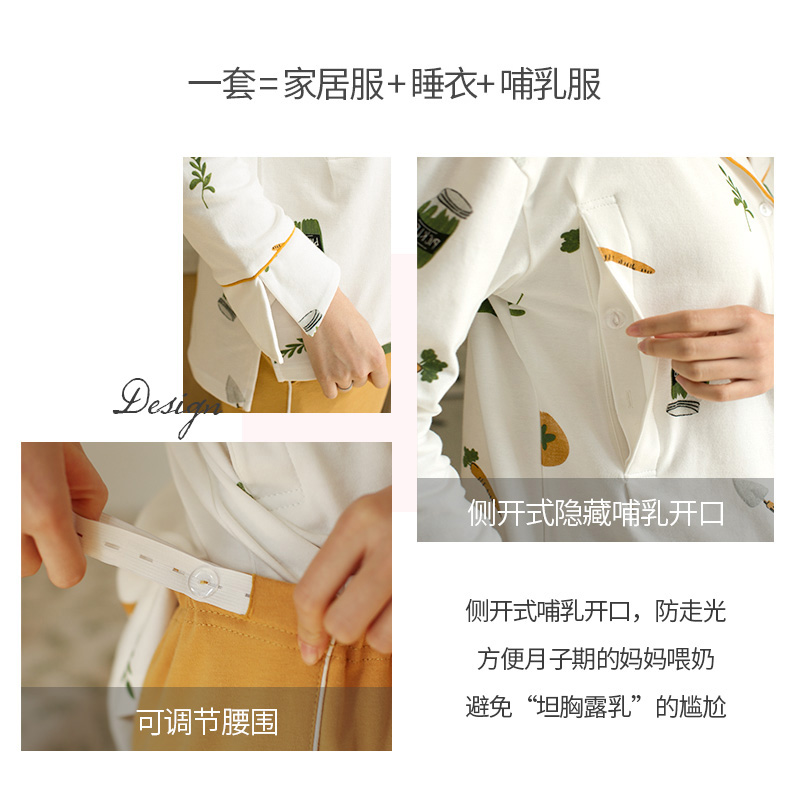 一套=家居服+睡衣+哺乳服

Design

侧开式隐藏哺乳开口

可调节腰围

侧开式哺乳开口，防走光

方便月子期的妈妈喂奶

避免“坦胸露乳”的尴尬