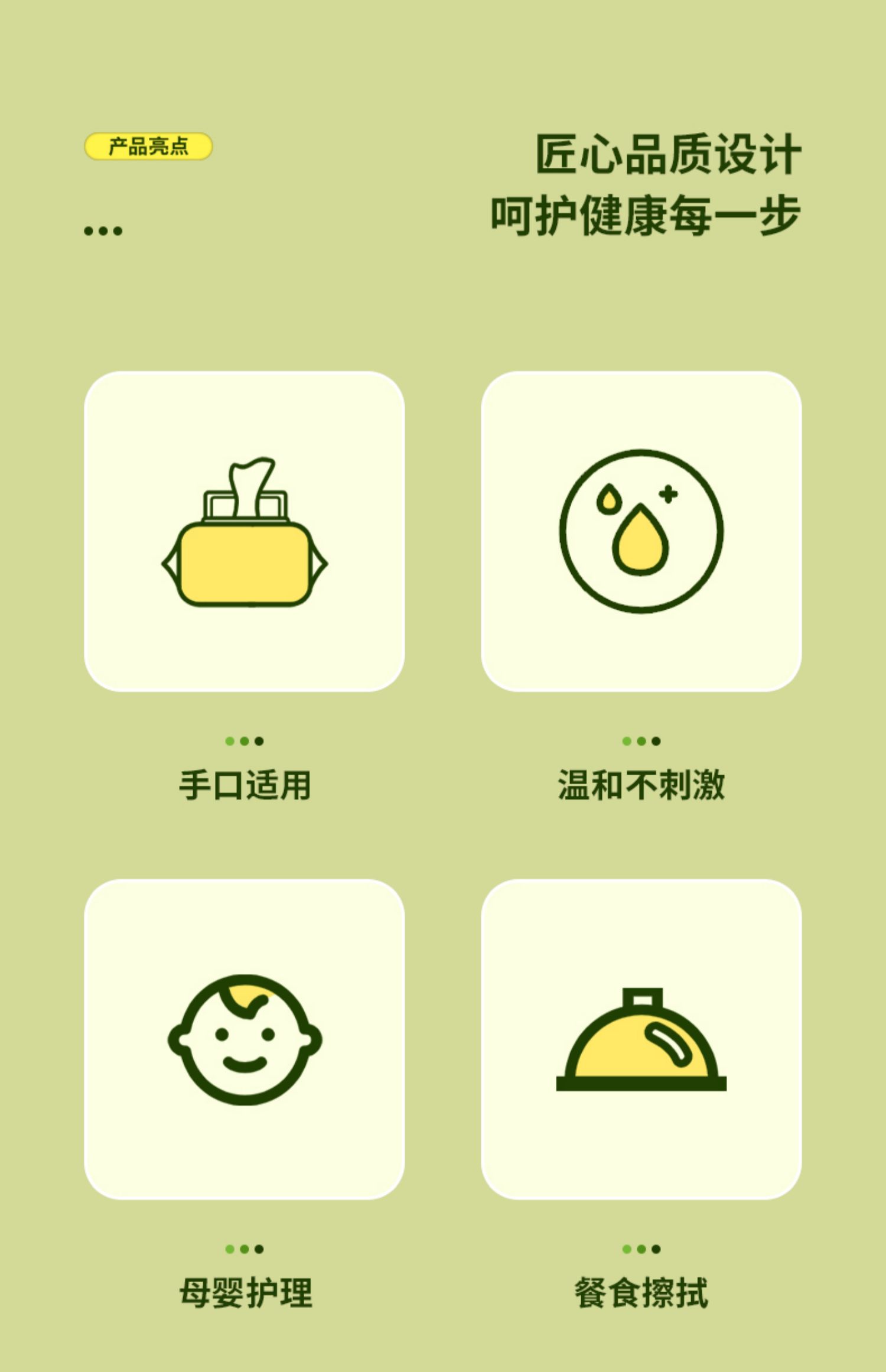 产品亮点

匠心品质设计
呵护健康每一步

手口适用

温和不刺激

母婴护理

餐食擦拭