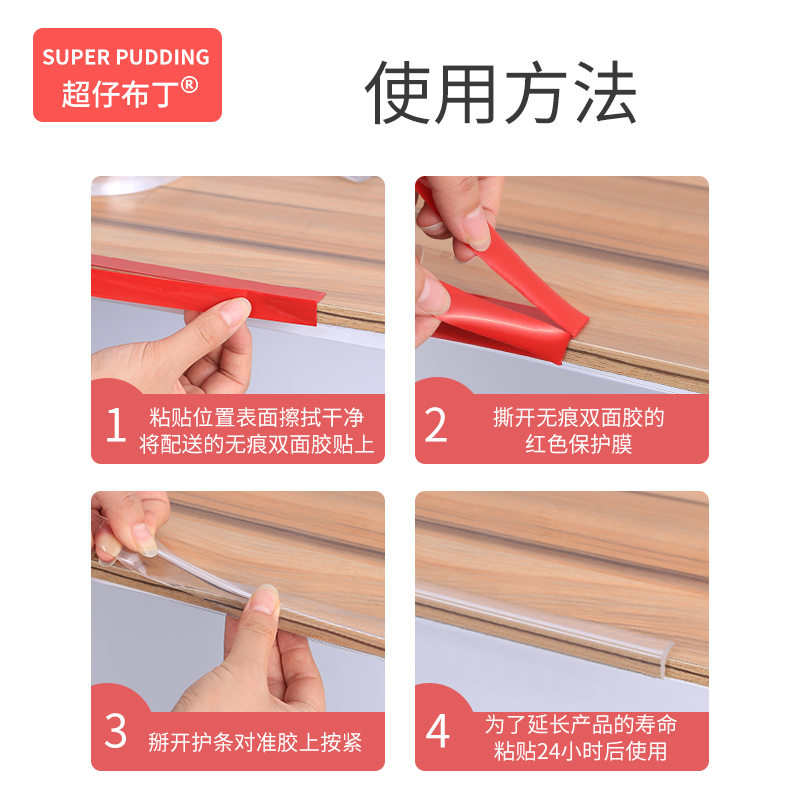 SUPER PUDDING
超仔布丁®

使用方法

1 粘贴位置表面擦拭干净 将配送的无痕双面胶贴上

2 撕开无痕双面胶的 红色保护膜

3 掰开护条对准胶上按紧

4 为了延长产品的寿命 粘贴24小时后使用