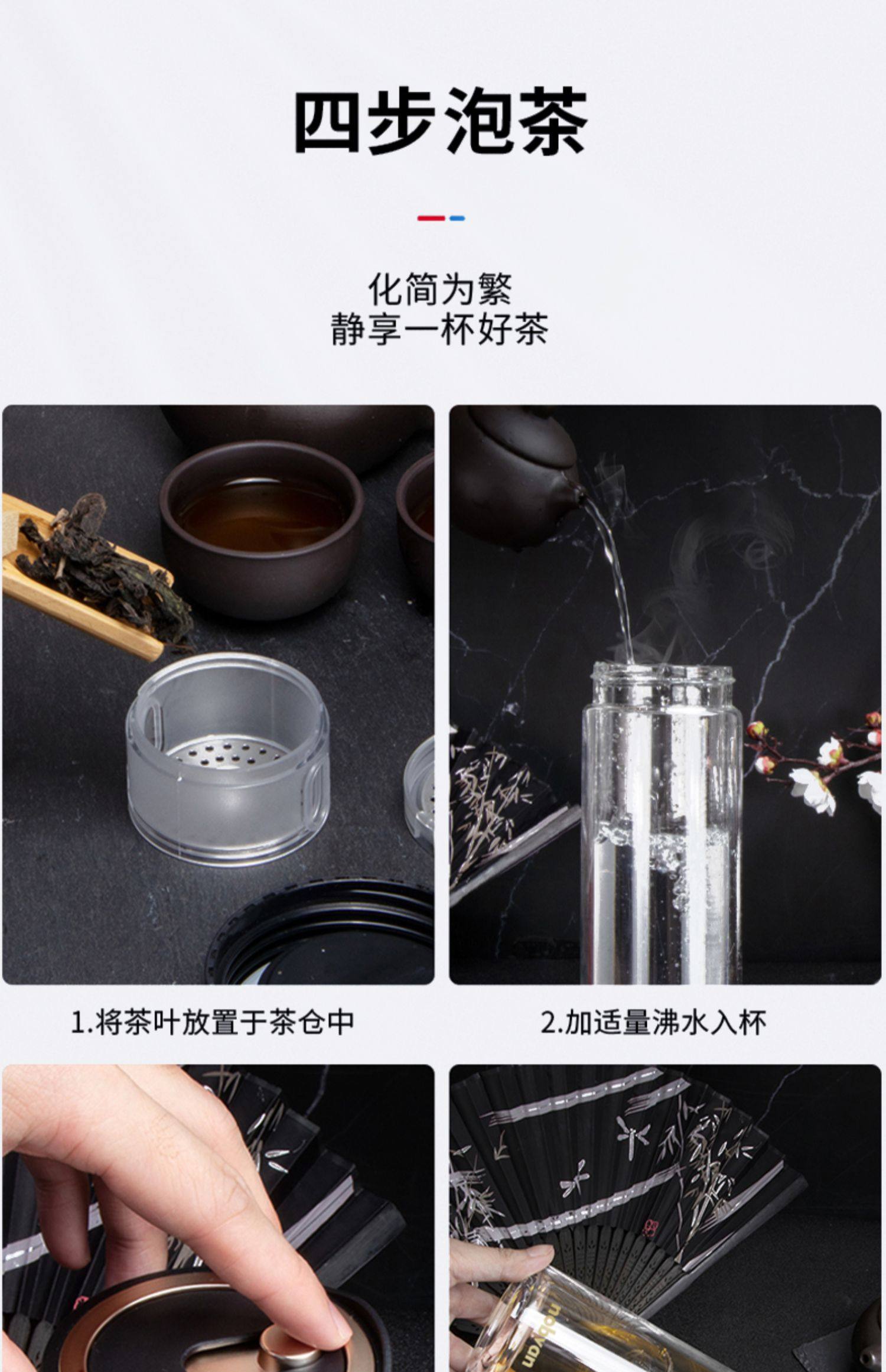 四步泡茶

化简为繁
静享一杯好茶

1.将茶叶放置于茶仓中

2.加适量沸水入杯

nobyan