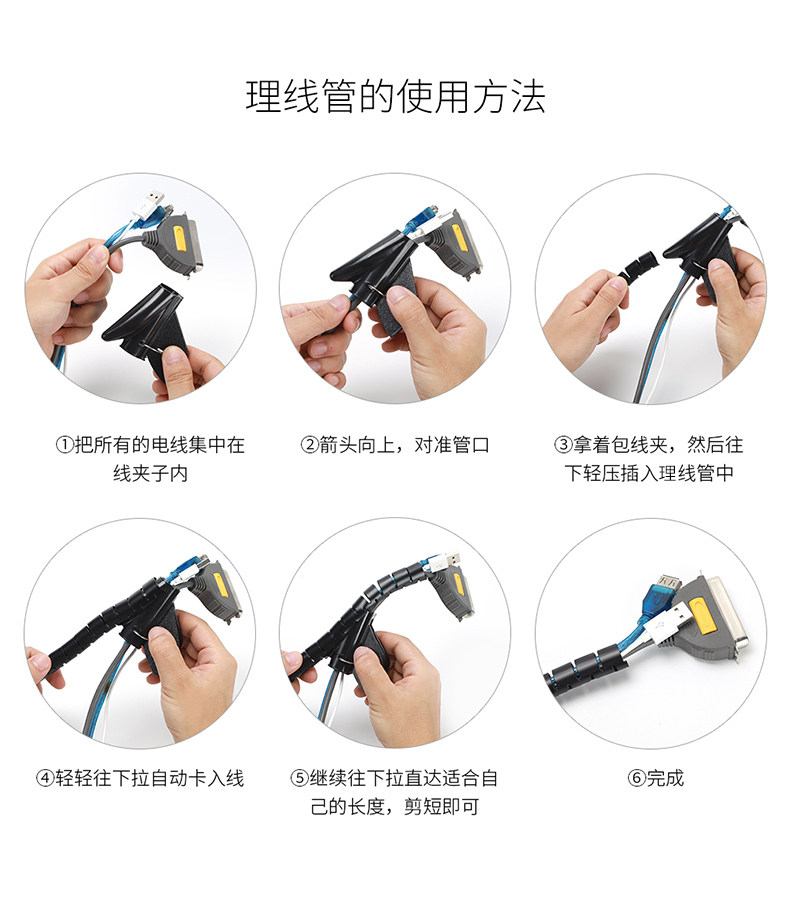 理线管的使用方法

①把所有的电线集中在线夹子内

②箭头向上，对准管口

③拿着包线夹，然后往下轻压插入理线管中

④轻轻往下拉自动卡入线

⑤继续往下拉直达适合自己的长度，剪短即可

⑥完成