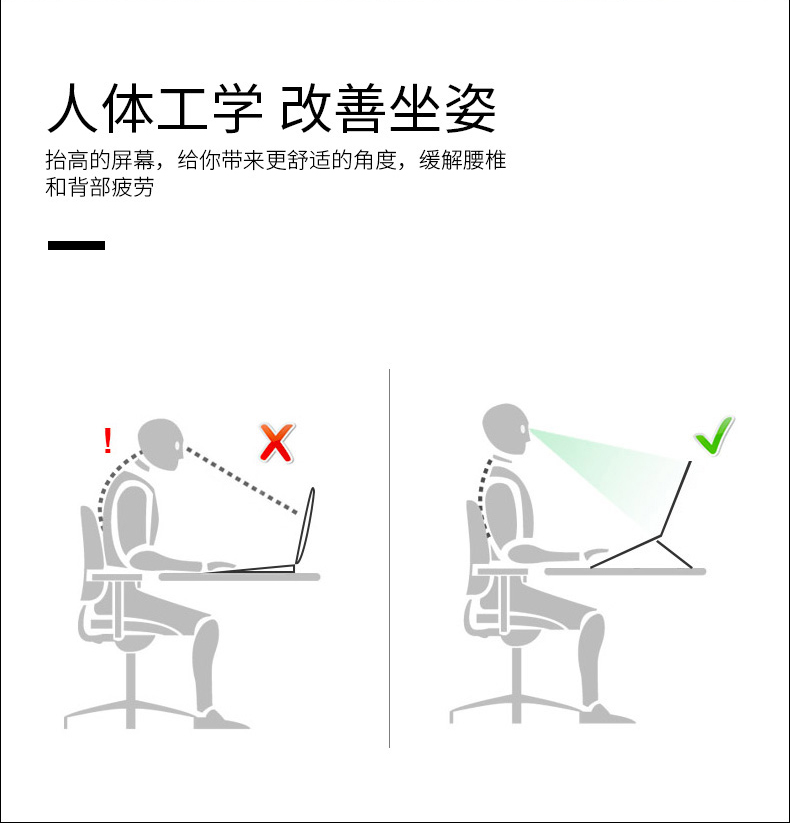 人体工学 改善坐姿

抬高的屏幕，给你带来更舒适的角度，缓解腰椎和背部疲劳

!