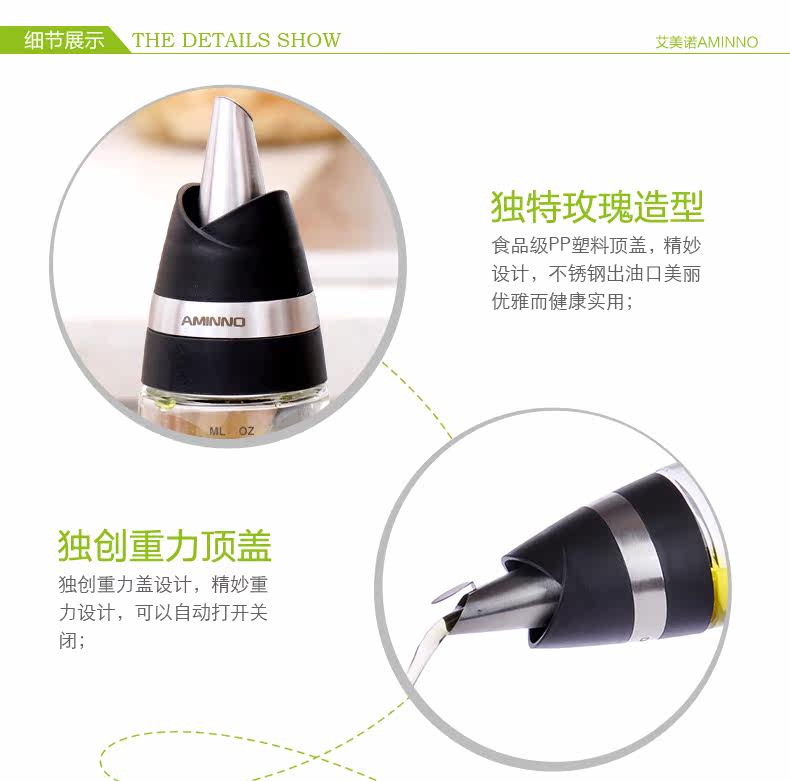 细节展示 THE DETAILS SHOW

艾美诺AMINNO

AMINNO

ML OZ

独特玫瑰造型

食品级PP塑料顶盖，精妙设计，不锈钢出油口美丽优雅而健康实用；

独创重力顶盖

独创重力盖设计，精妙重力设计，可以自动打开关闭；