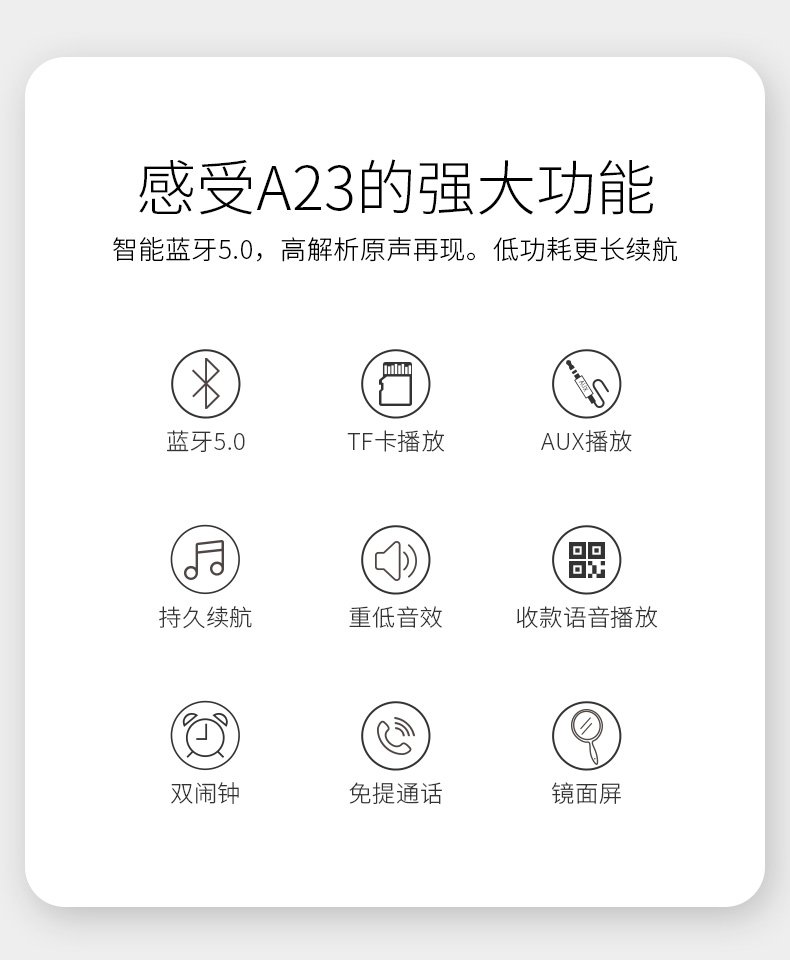 感受A23的强大功能

智能蓝牙5.0，高解析原声再现。低功耗更长续航

蓝牙5.0

TF卡播放

AUX播放

持久续航

重低音效

收款语音播放

双闹钟

免提通话

镜面屏