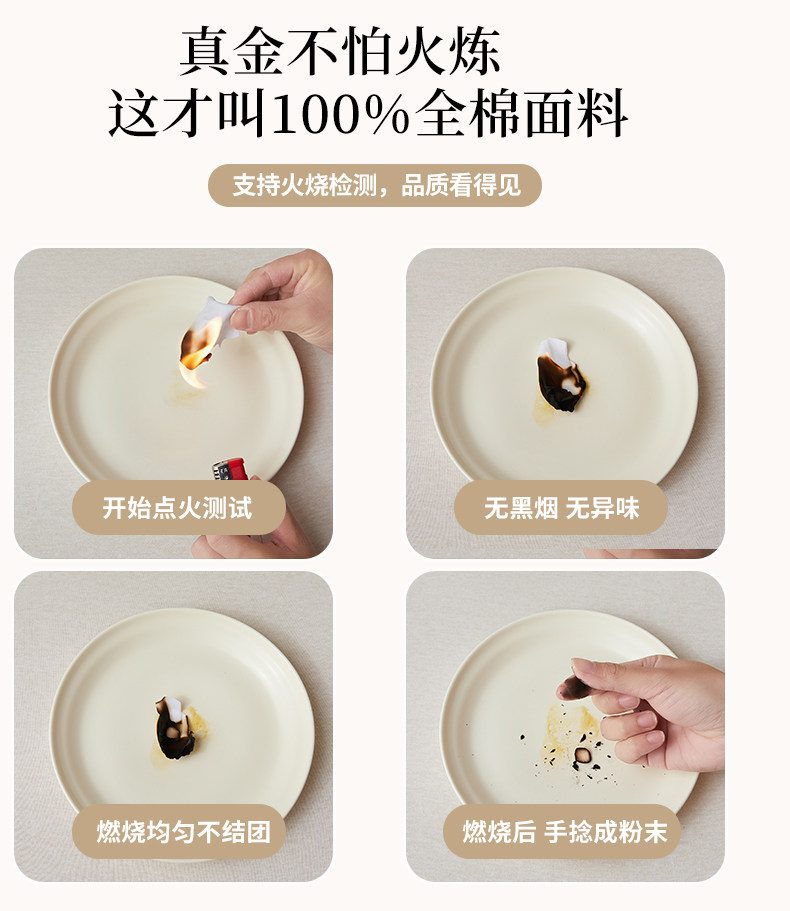 真金不怕火炼
这才叫100%全棉面料

支持火烧检测，品质看得见

开始点火测试

无黑烟 无异味

燃烧均匀不结团

燃烧后 手捻成粉末