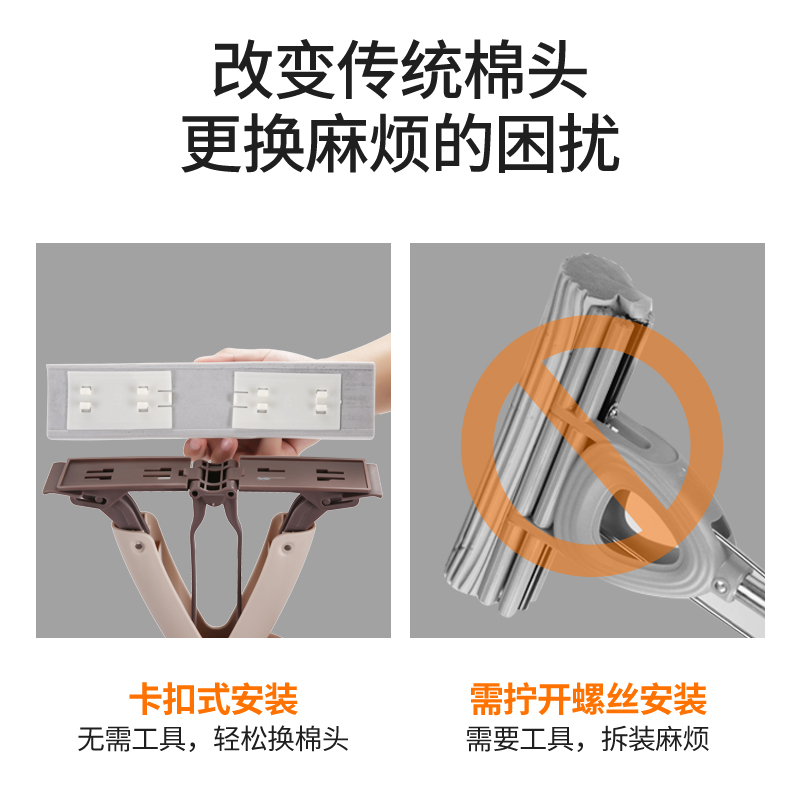 改变传统棉头
更换麻烦的困扰

卡扣式安装
无需工具，轻松换棉头

需拧开螺丝安装
需要工具，拆装麻烦