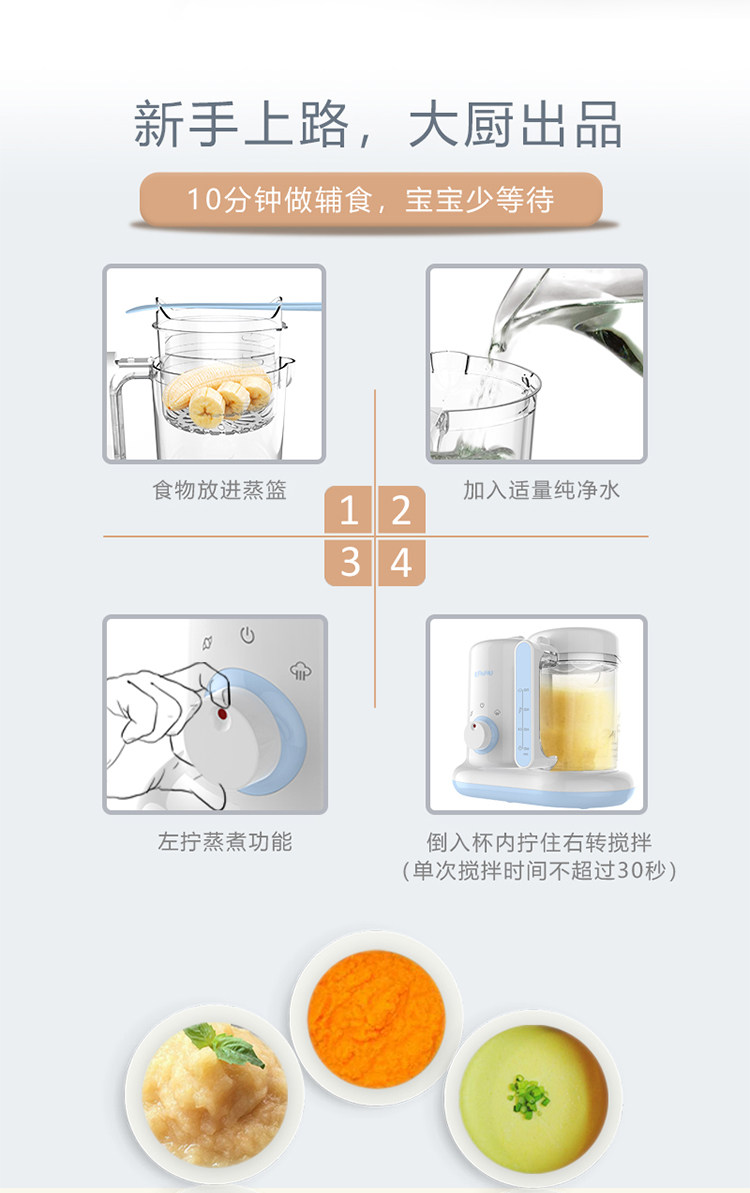 新手上路，大厨出品

10分钟做辅食，宝宝少等待

食物放进蒸篮

加入适量纯净水

1 2
3 4

左拧蒸煮功能

倒入杯内拧住右转搅拌
（单次搅拌时间不超过30秒）