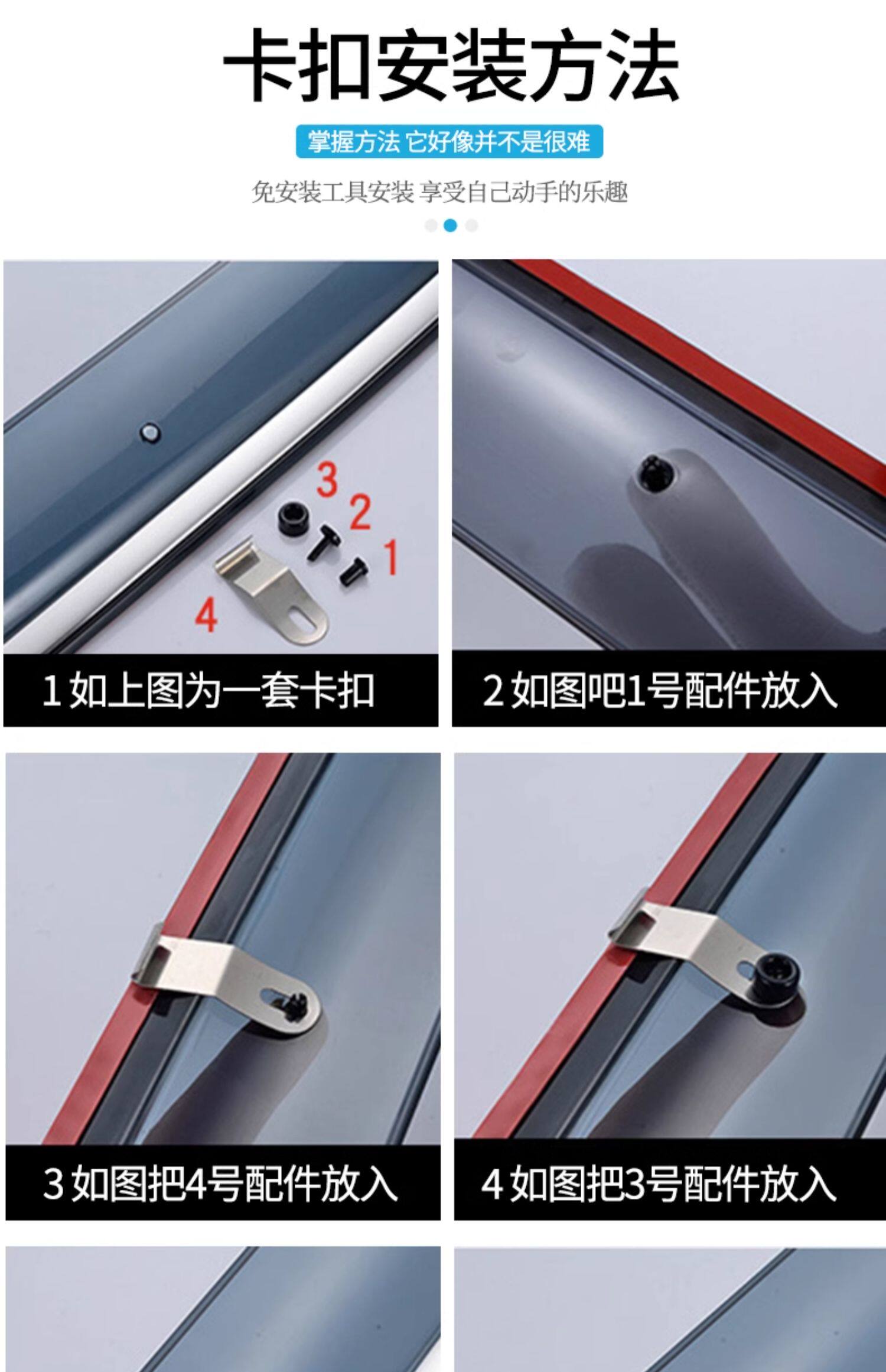 卡扣安装方法

掌握方法 它好像并不是很难

免安装工具安装 享受自己动手的乐趣

3
2
1
4

1 如上图为一套卡扣

2 如图吧1号配件放入

3 如图把4号配件放入

4 如图把3号配件放入