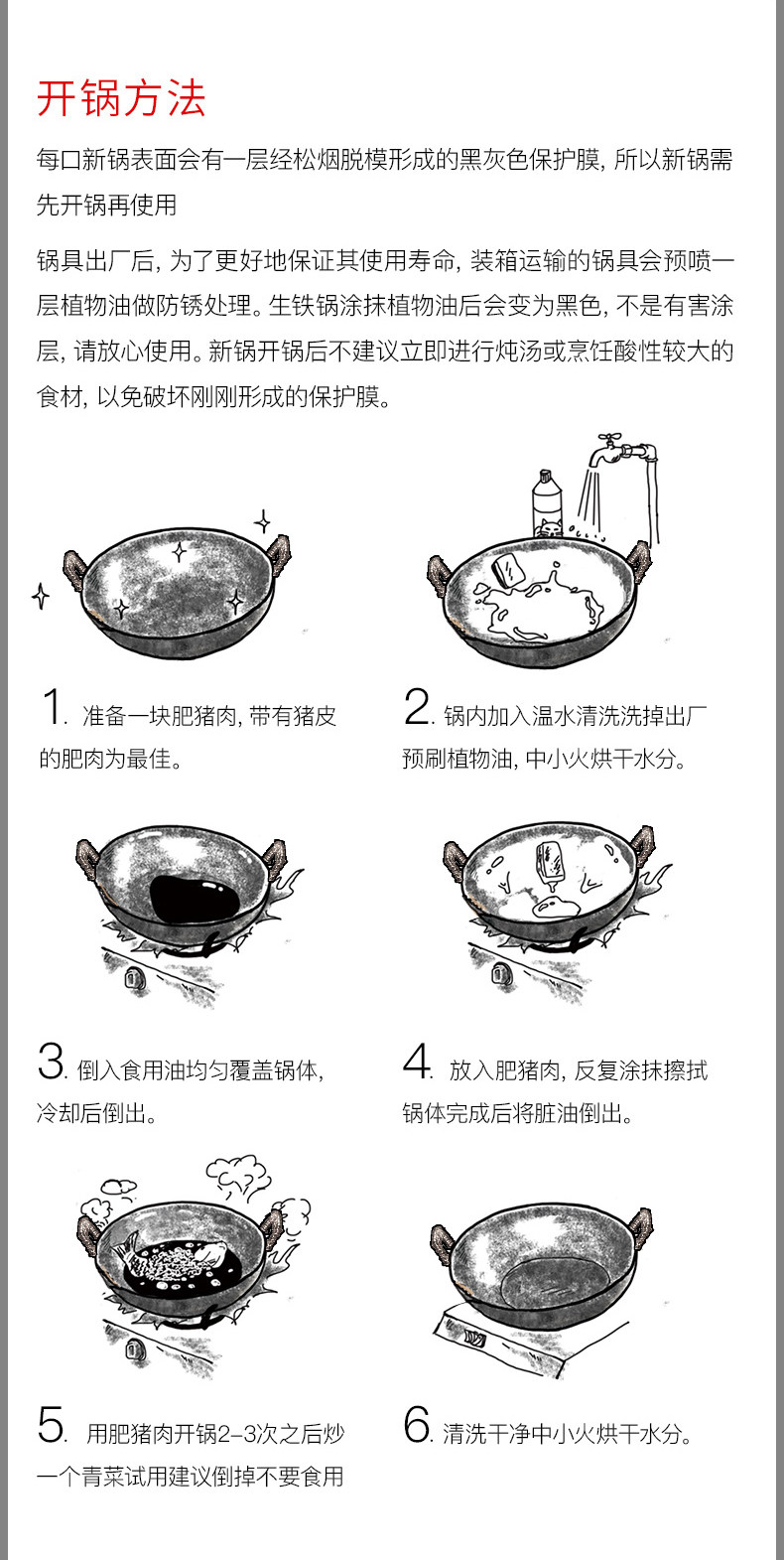 开锅方法

每口新锅表面会有一层经松烟脱模形成的黑灰色保护膜, 所以新锅需先开锅再使用

锅具出厂后, 为了更好地保证其使用寿命, 装箱运输的锅具会预喷一层植物油做防锈处理。生铁锅涂抹植物油后会变为黑色, 不是有害涂层, 请放心使用。新锅开锅后不建议立即进行炖汤或烹饪酸性较大的食材, 以免破坏刚刚形成的保护膜。

1. 准备一块肥猪肉, 带有猪皮的肥肉为最佳。

2. 锅内加入温水清洗洗掉出厂预刷植物油, 中小火烘干水分。

3. 倒入食用油均匀覆盖锅体, 冷却后倒出。

4. 放入肥猪肉, 反复涂抹擦拭锅体完成后将脏油倒出。

5. 用肥猪肉开锅2-3次之后炒一个青菜试用建议倒掉不要食用

6. 清洗干净中小火烘干水分。