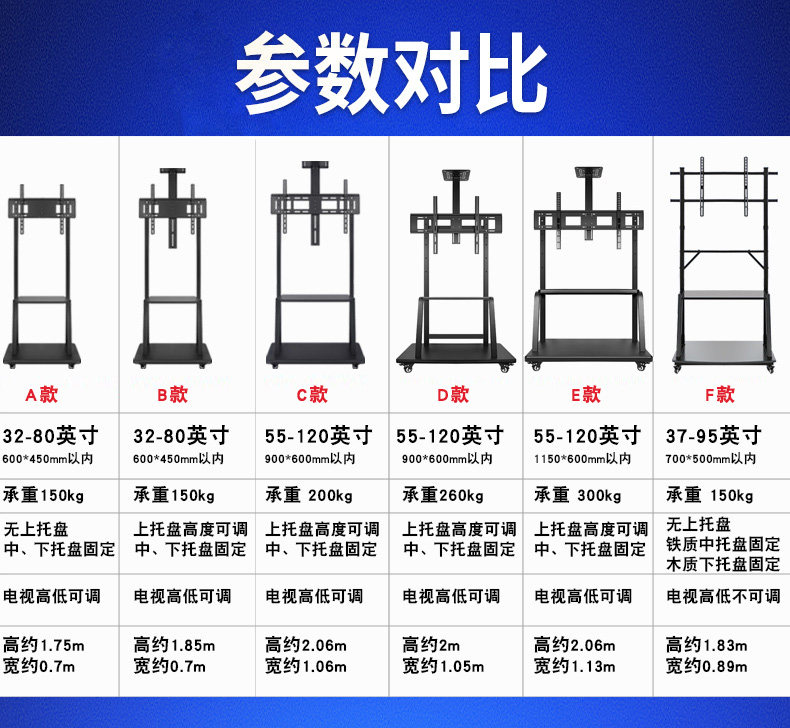 参数对比

| A款 | B款 | C款 | D款 | E款 | F款 |
|---|---|---|---|---|---|
| 32-80英寸 600*450mm以内 | 32-80英寸 600*450mm以内 | 55-120英寸 900*600mm以内 | 55-120英寸 900*600mm以内 | 55-120英寸 1150*600mm以内 | 37-95英寸 700*500mm以内 |
| 承重150kg | 承重150kg | 承重 200kg | 承重260kg | 承重 300kg | 承重 150kg |
| 无上托盘 中、下托盘固定 | 上托盘高度可调 中、下托盘固定 | 上托盘高度可调 中、下托盘固定 | 上托盘高度可调 中、下托盘固定 | 上托盘高度可调 中、下托盘固定 | 无上托盘 铁质中托盘固定 木质下托盘固定 |
| 电视高低可调 | 电视高低可调 | 电视高低可调 | 电视高低可调 | 电视高低可调 | 电视高低不可调 |
| 高约1.75m 宽约0.7m | 高约1.85m 宽约0.7m | 高约2.06m 宽约1.06m | 高约2m 宽约1.05m | 高约2.06m 宽约1.13m | 高约1.83m 宽约0.89m |