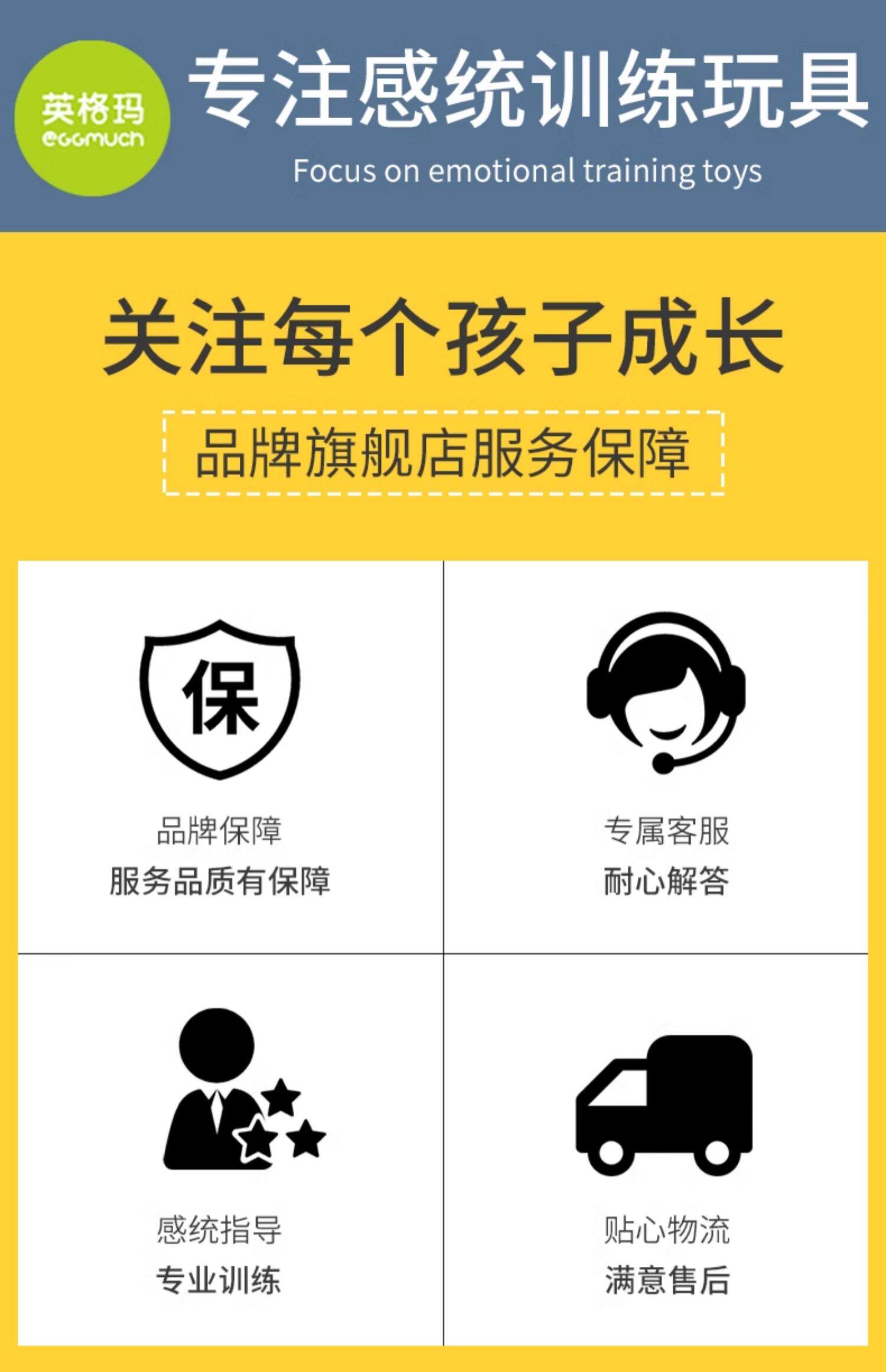 英格玛
eggmuch

专注感统训练玩具
Focus on emotional training toys

关注每个孩子成长

品牌旗舰店服务保障

保

品牌保障
服务品质有保障

专属客服
耐心解答

感统指导
专业训练

贴心物流
满意售后