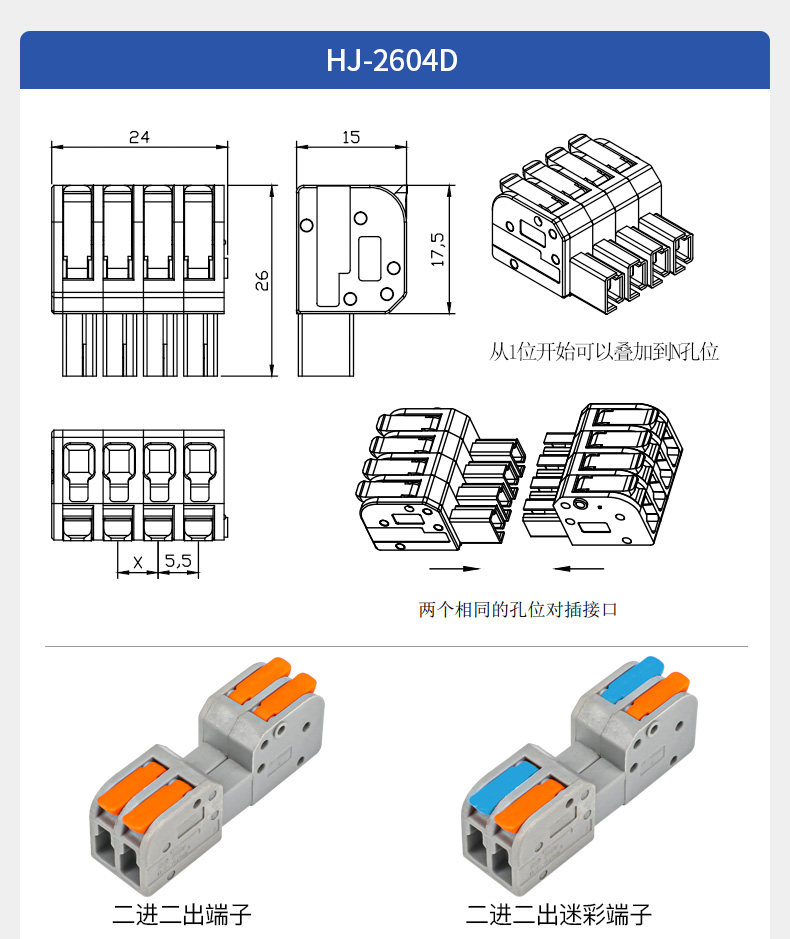 HJ-2604D

24

15

26

17,5

从1位开始可以叠加到N孔位

X

5,5

两个相同的孔位对插接口

二进二出端子

二进二出迷彩端子