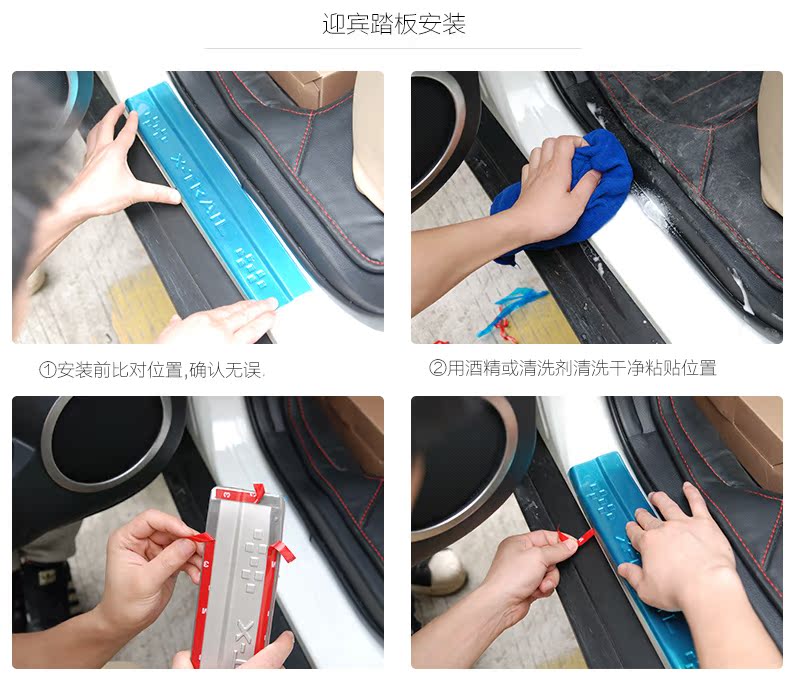 迎宾踏板安装

X-TRAIL

①安装前比对位置,确认无误.

②用酒精或清洗剂清洗干净粘贴位置