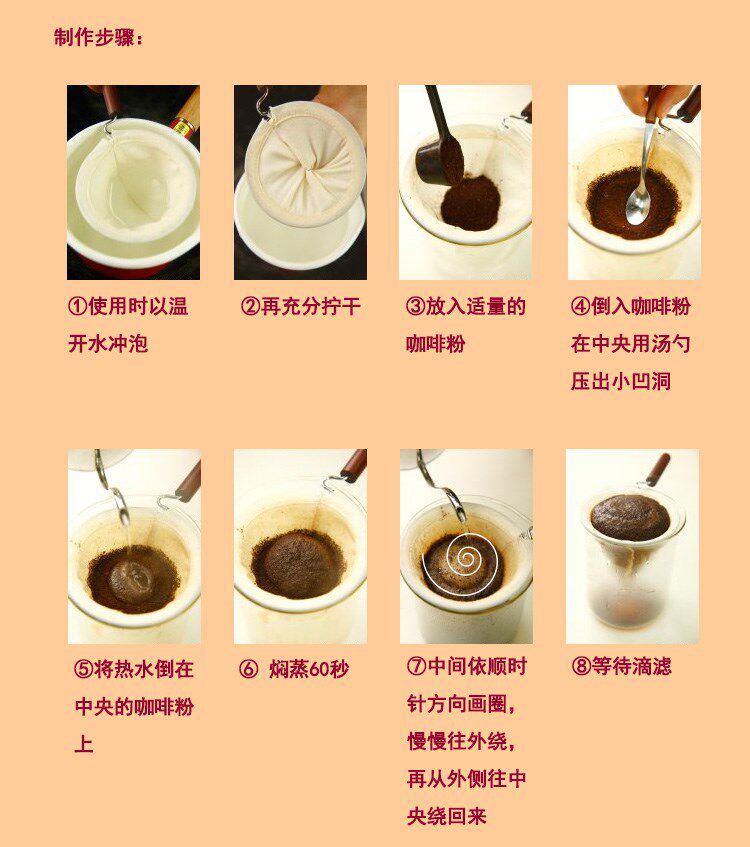 制作步骤：

①使用时以温开水冲泡

②再充分拧干

③放入适量的咖啡粉

④倒入咖啡粉在中央用汤勺压出小凹洞

⑤将热水倒在中央的咖啡粉上

⑥ 焖蒸60秒

⑦中间依顺时针方向画圈，慢慢往外绕，再从外侧往中央绕回来

⑧等待滴滤