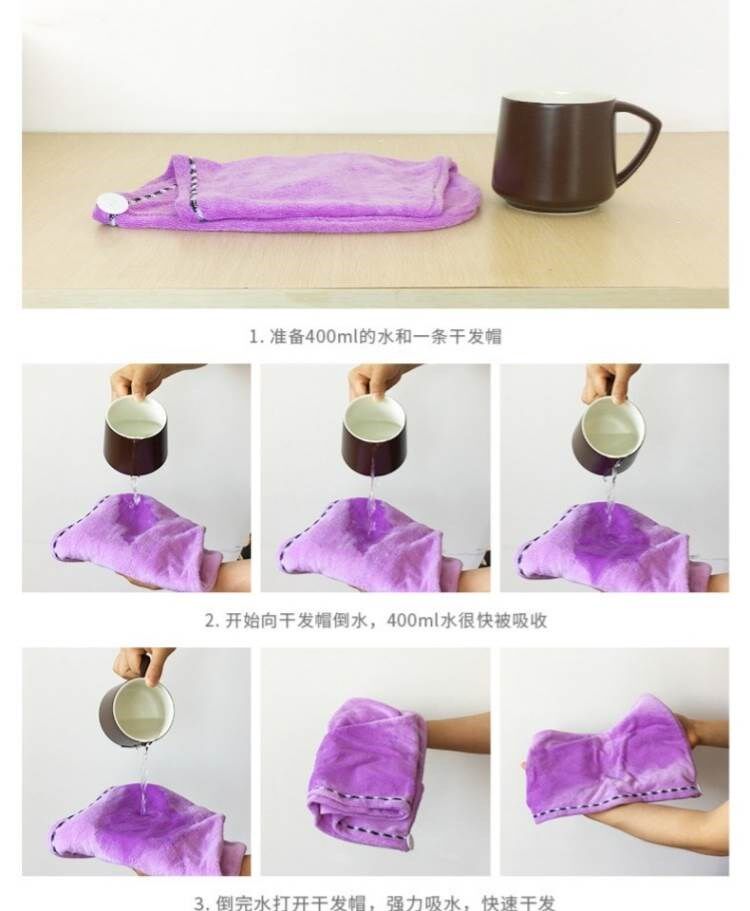 1. 准备400ml的水和一条干发帽

2. 开始向干发帽倒水，400ml水很快被吸收

3. 倒完水打开干发帽，强力吸水，快速干发