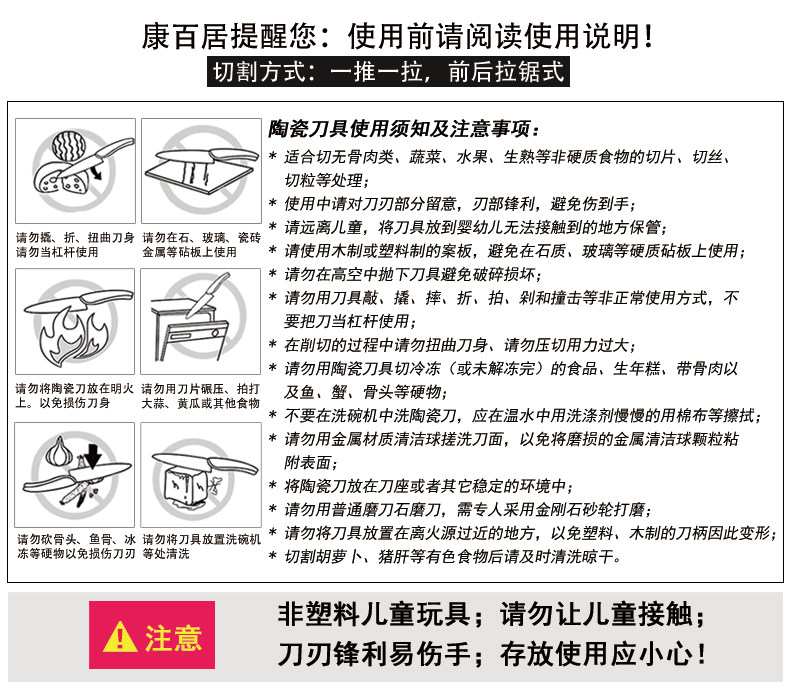 康百居提醒您：使用前请阅读使用说明！

切割方式：一推一拉，前后拉锯式

请勿撬、折、扭曲刀身 请勿当杠杆使用

请勿在石、玻璃、瓷砖 金属等砧板上使用

请勿将陶瓷刀放在明火上。以免损伤刀身

请勿用刀片碾压、拍打大蒜、黄瓜或其他食物

请勿砍骨头、鱼骨、冰冻等硬物以免损伤刀刃

请勿将刀具放置洗碗机等处清洗

陶瓷刀具使用须知及注意事项：

* 适合切无骨肉类、蔬菜、水果、生熟等非硬质食物的切片、切丝、切粒等处理；
* 使用中请对刀刃部分留意，刃部锋利，避免伤到手；
* 请远离儿童，将刀具放到婴幼儿无法接触到的地方保管；
* 请使用木制或塑料制的案板，避免在石质、玻璃等硬质砧板上使用；
* 请勿在高空中抛下刀具避免破碎损坏；
* 请勿用刀具敲、撬、摔、折、拍、剁和撞击等非正常使用方式，不要把刀当杠杆使用；
* 在削切的过程中请勿扭曲刀身、请勿压切用力过大；
* 请勿用陶瓷刀具切冷冻（或未解冻完）的食品、生年糕、带骨肉以及鱼、蟹、骨头等硬物；
* 不要在洗碗机中洗陶瓷刀，应在温水中用洗涤剂慢慢的用棉布等擦拭；
* 请勿用金属材质清洁球搓洗刀面，以免将磨损的金属清洁球颗粒粘附表面；
* 将陶瓷刀放在刀座或者其它稳定的环境中；
* 请勿用普通磨刀石磨刀，需专人采用金刚石砂轮打磨；
* 请勿将刀具放置在离火源过近的地方，以免塑料、木制的刀柄因此变形；
* 切割胡萝卜、猪肝等有色食物后请及时清洗晾干。

注意

非塑料儿童玩具；请勿让儿童接触；
刀刃锋利易伤手；存放使用应小心！