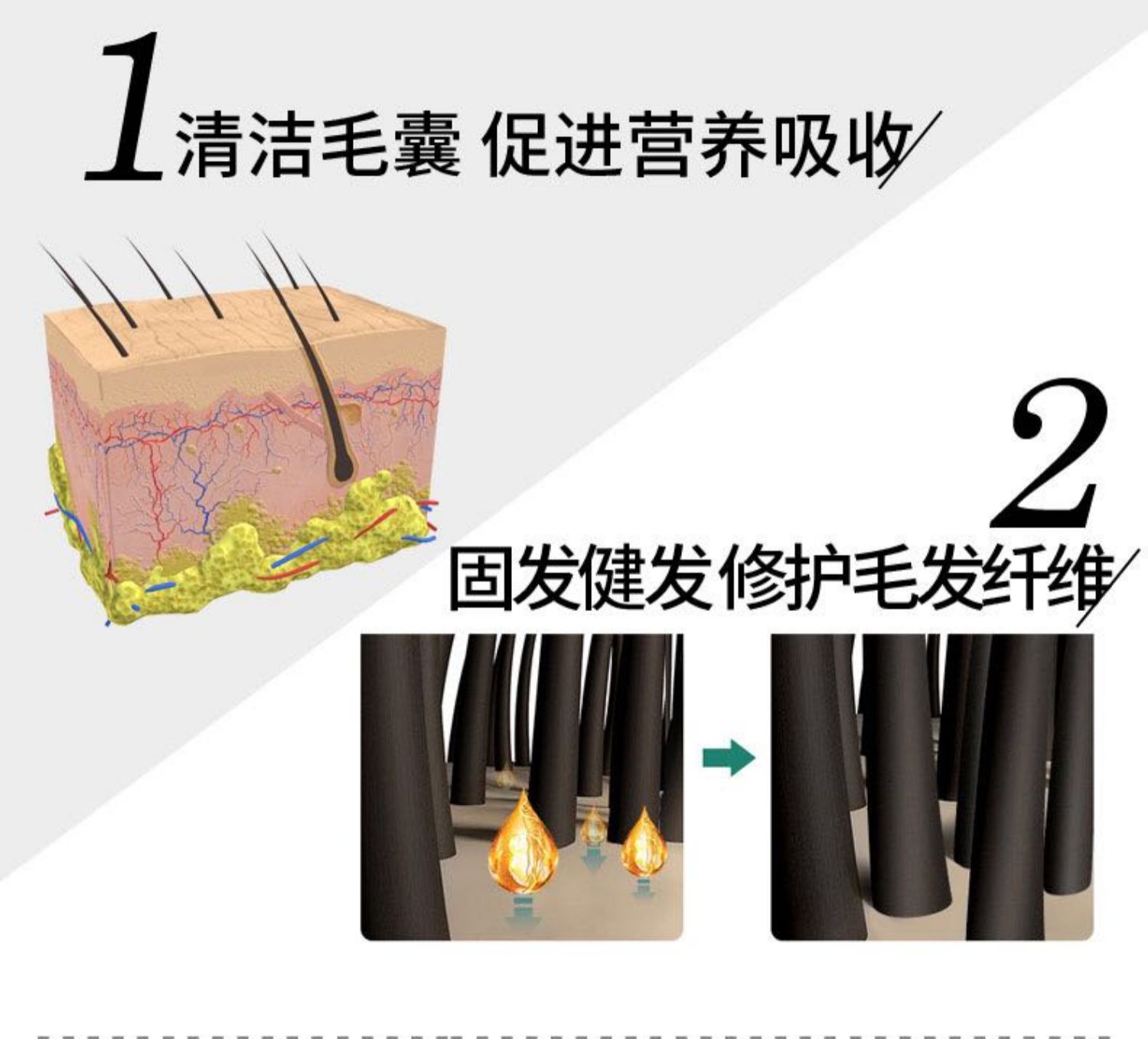 1 清洁毛囊 促进营养吸收

2 固发健发 修护毛发纤维