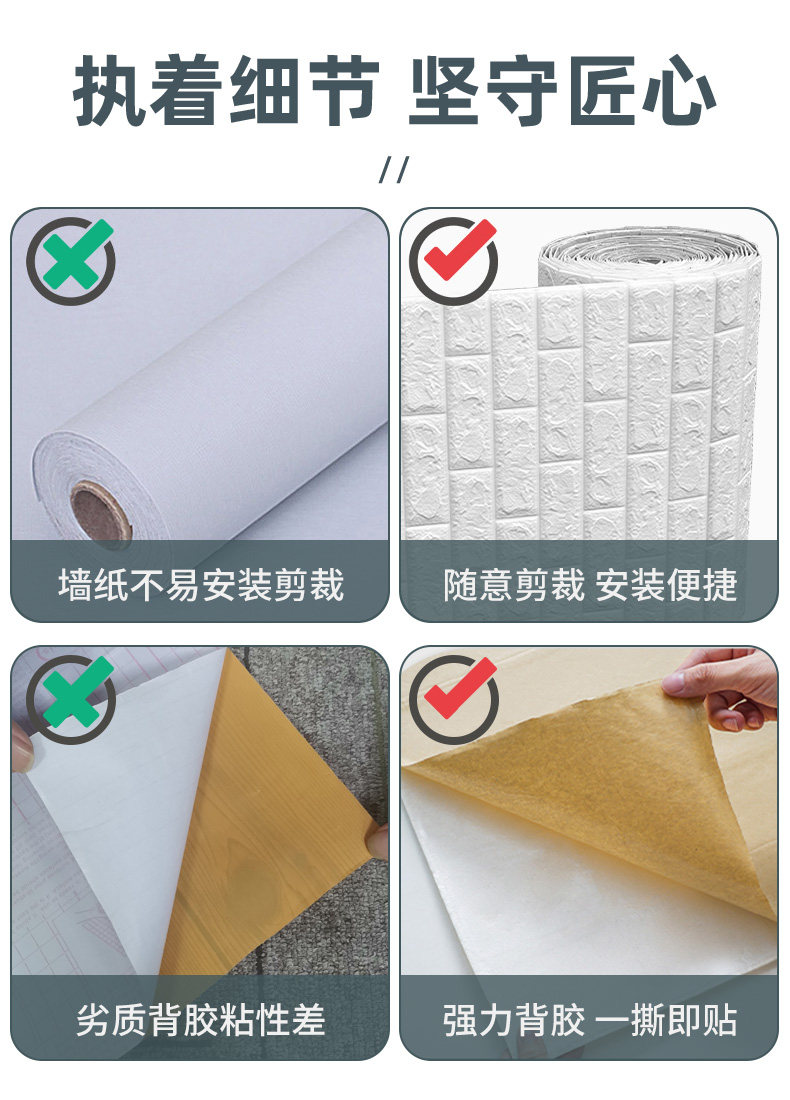 执着细节 坚守匠心

//

墙纸不易安装剪裁

随意剪裁 安装便捷

劣质背胶粘性差

强力背胶 一撕即贴