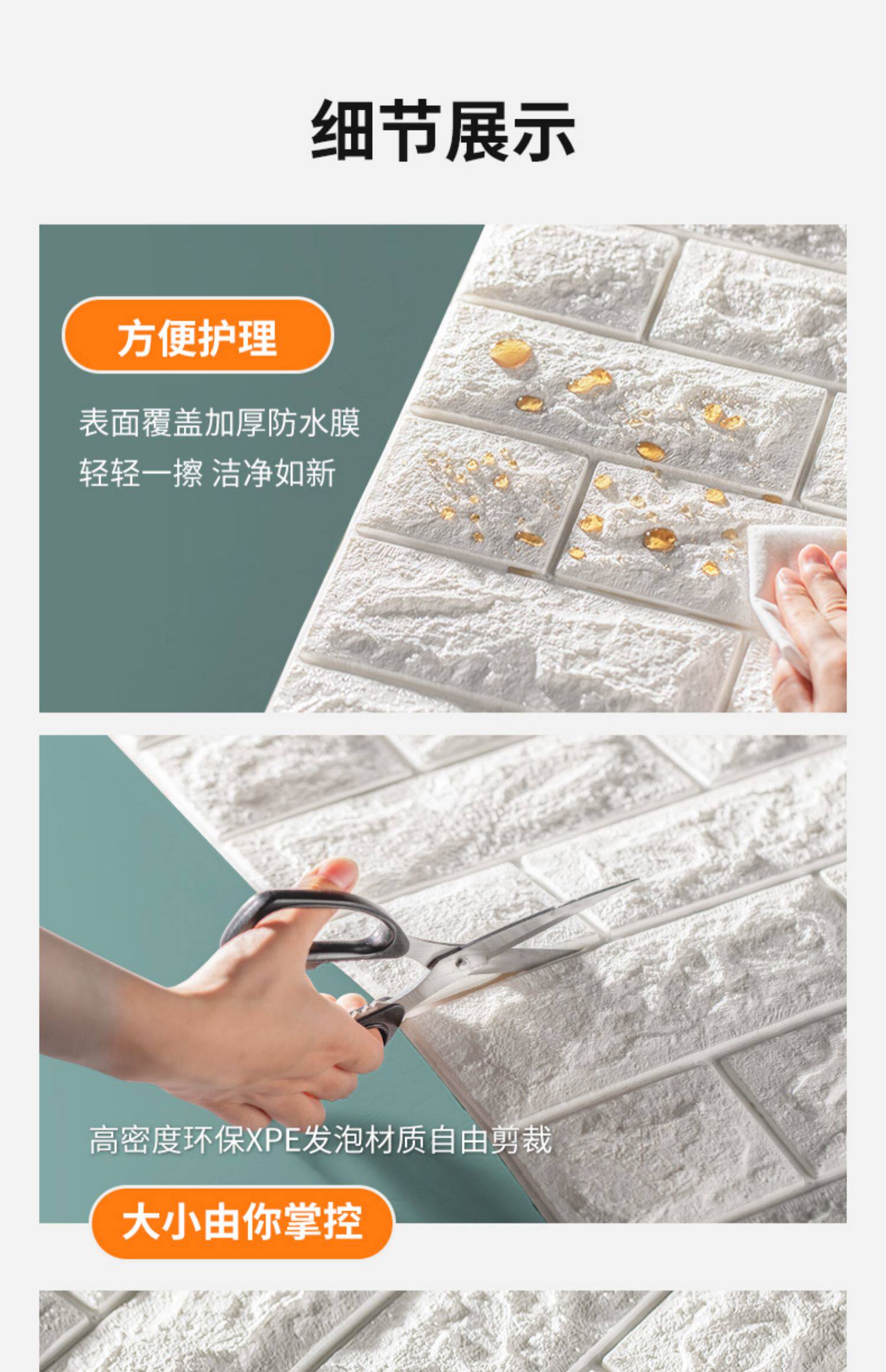 细节展示

方便护理

表面覆盖加厚防水膜
轻轻一擦 洁净如新

高密度环保XPE发泡材质自由剪裁

大小由你掌控