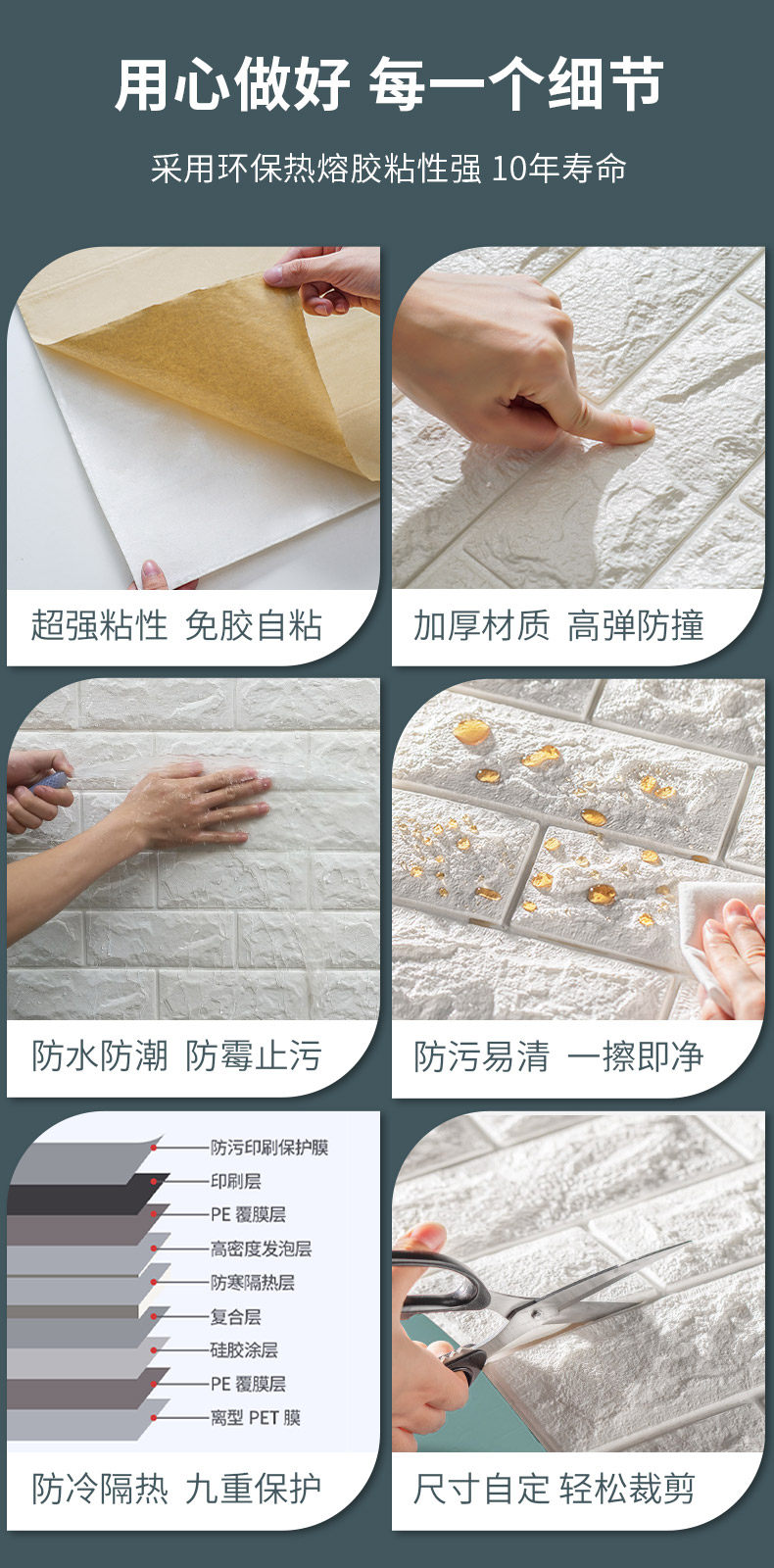 用心做好 每一个细节

采用环保热熔胶粘性强 10年寿命

超强粘性 免胶自粘

加厚材质 高弹防撞

防水防潮 防霉止污

防污易清 一擦即净

防污印刷保护膜
印刷层
PE 覆膜层
高密度发泡层
防寒隔热层
复合层
硅胶涂层
PE 覆膜层
离型 PET 膜

防冷隔热 九重保护

尺寸自定 轻松裁剪