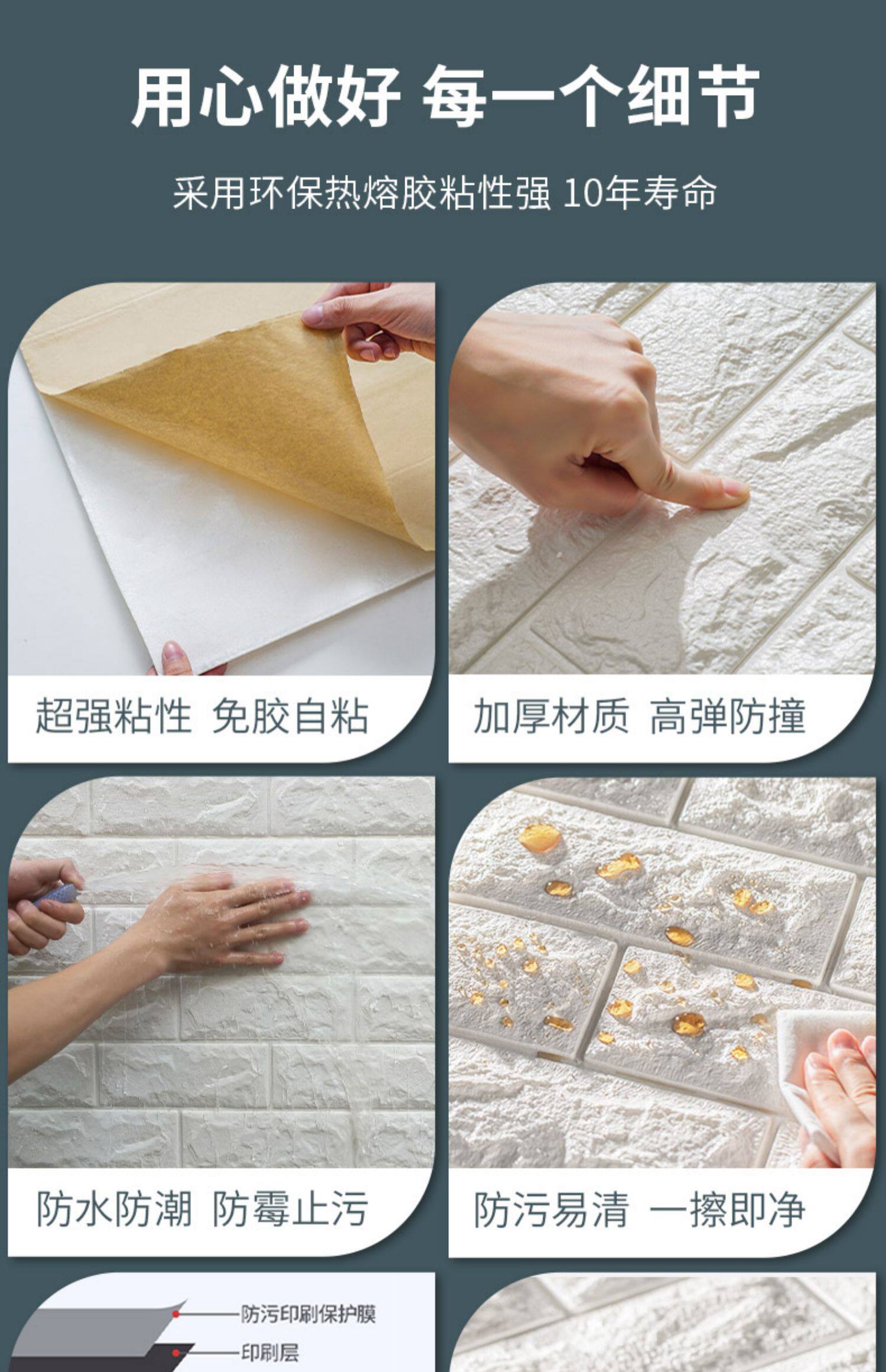 用心做好 每一个细节

采用环保热熔胶粘性强 10年寿命

超强粘性 免胶自粘

加厚材质 高弹防撞

防水防潮 防霉止污

防污易清 一擦即净

防污印刷保护膜

印刷层