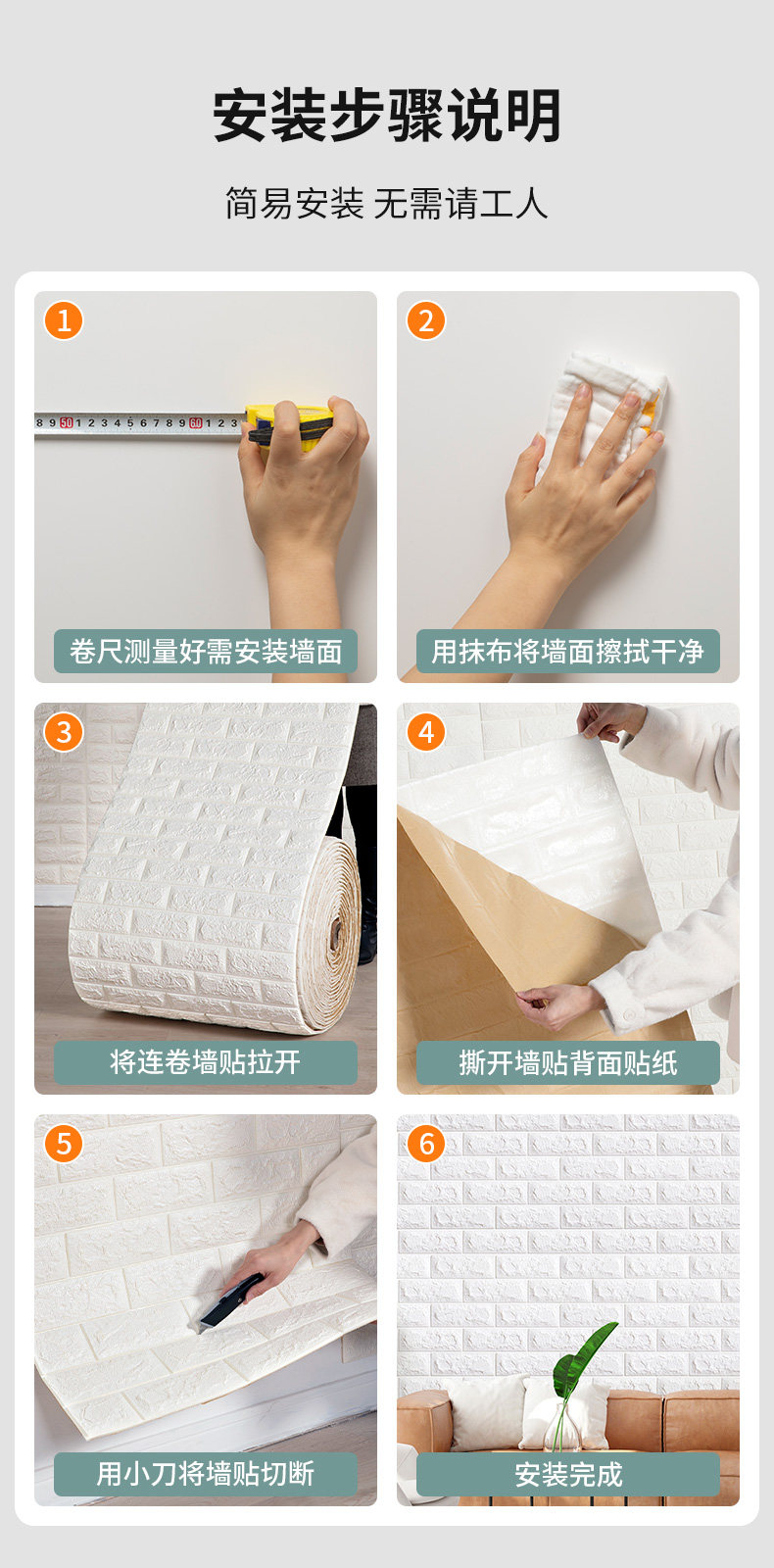 安装步骤说明

简易安装 无需请工人

1
8 9 50 1 2 3 4 5 6 7 8 9 60 1 2 3
卷尺测量好需安装墙面

2
用抹布将墙面擦拭干净

3
将连卷墙贴拉开

4
撕开墙贴背面贴纸

5
用小刀将墙贴切断

6
安装完成