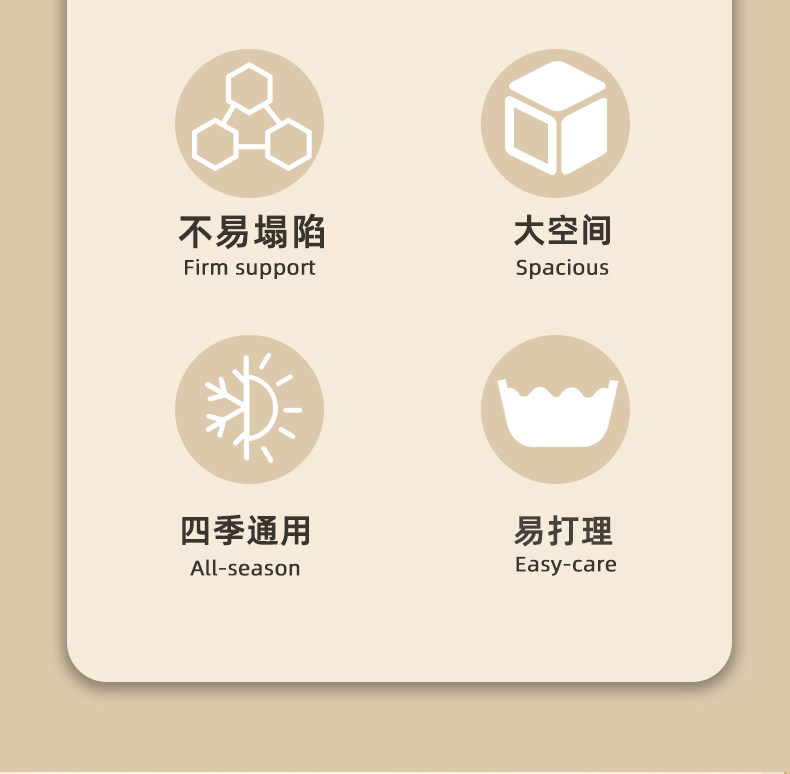 不易塌陷
Firm support

大空间
Spacious

四季通用
All-season

易打理
Easy-care