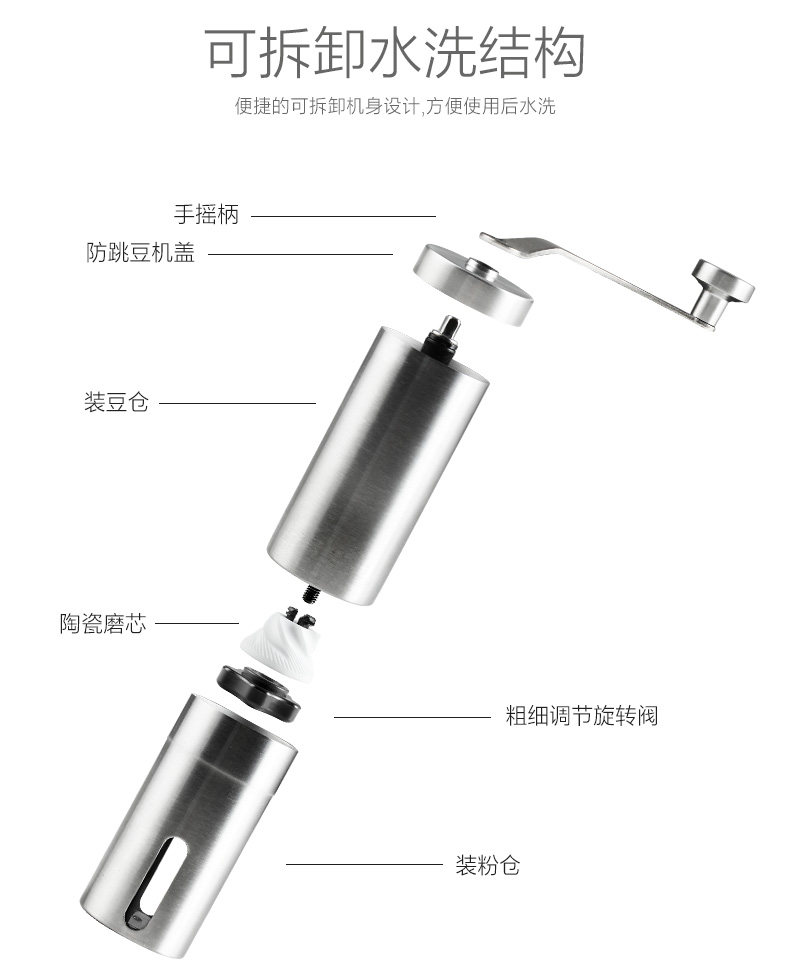 可拆卸水洗结构

便捷的可拆卸机身设计,方便使用后水洗

手摇柄

防跳豆机盖

装豆仓

陶瓷磨芯

粗细调节旋转阀

装粉仓